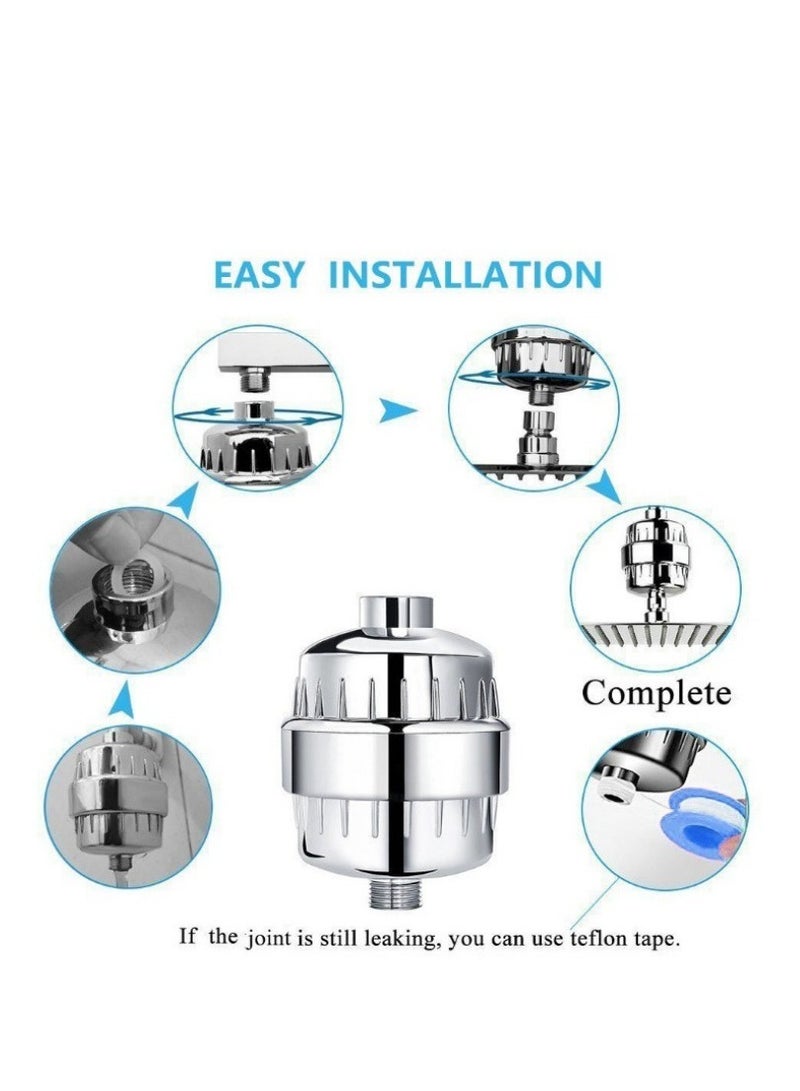 EASY INSTALLATION

Complete

If the joint is still leaking, you can use teflon tape.