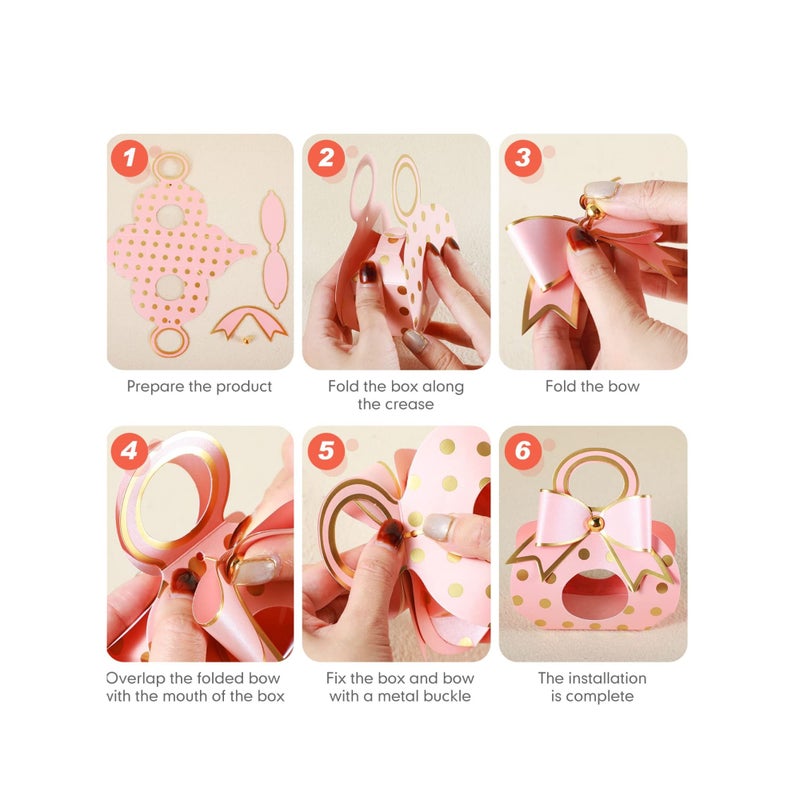 1
Prepare the product

2
Fold the box along the crease

3
Fold the bow

4
Overlap the folded bow with the mouth of the box

5
Fix the box and bow with a metal buckle

6
The installation is complete