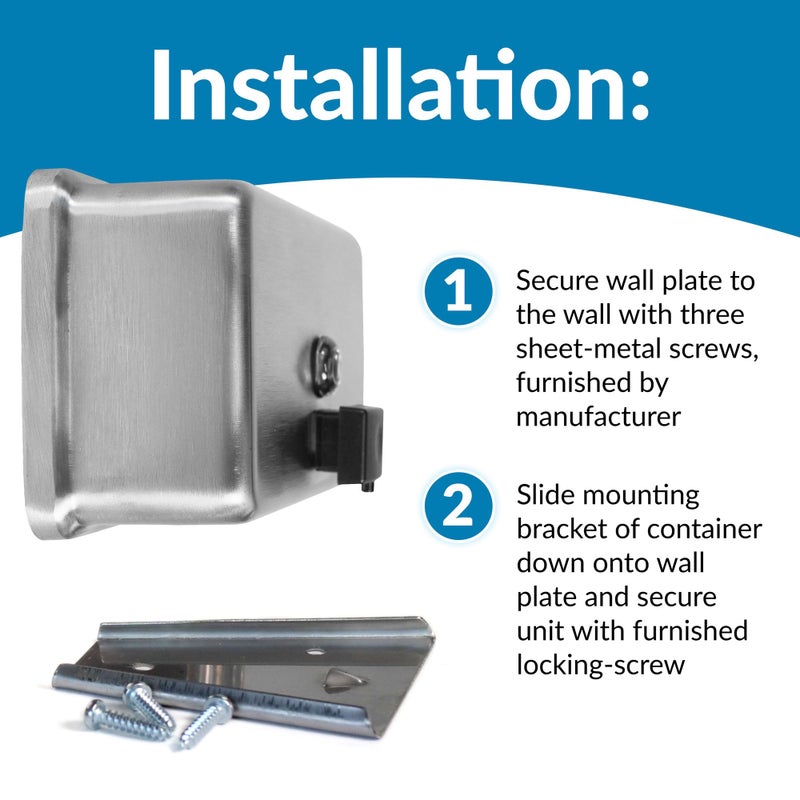 Installation:

1 Secure wall plate to the wall with three sheet-metal screws, furnished by manufacturer

2 Slide mounting bracket of container down onto wall plate and secure unit with furnished locking-screw