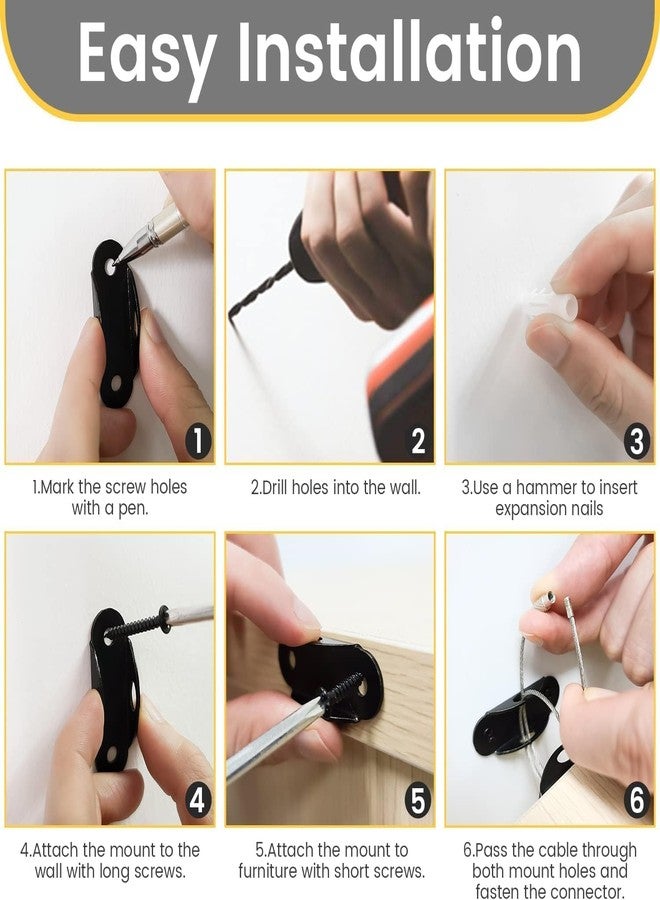 Easy Installation

1

1.Mark the screw holes with a pen.

2

2.Drill holes into the wall.

3

3.Use a hammer to insert expansion nails

4

4.Attach the mount to the wall with long screws.

5

5.Attach the mount to furniture with short screws.

6

6.Pass the cable through both mount holes and fasten the connector.