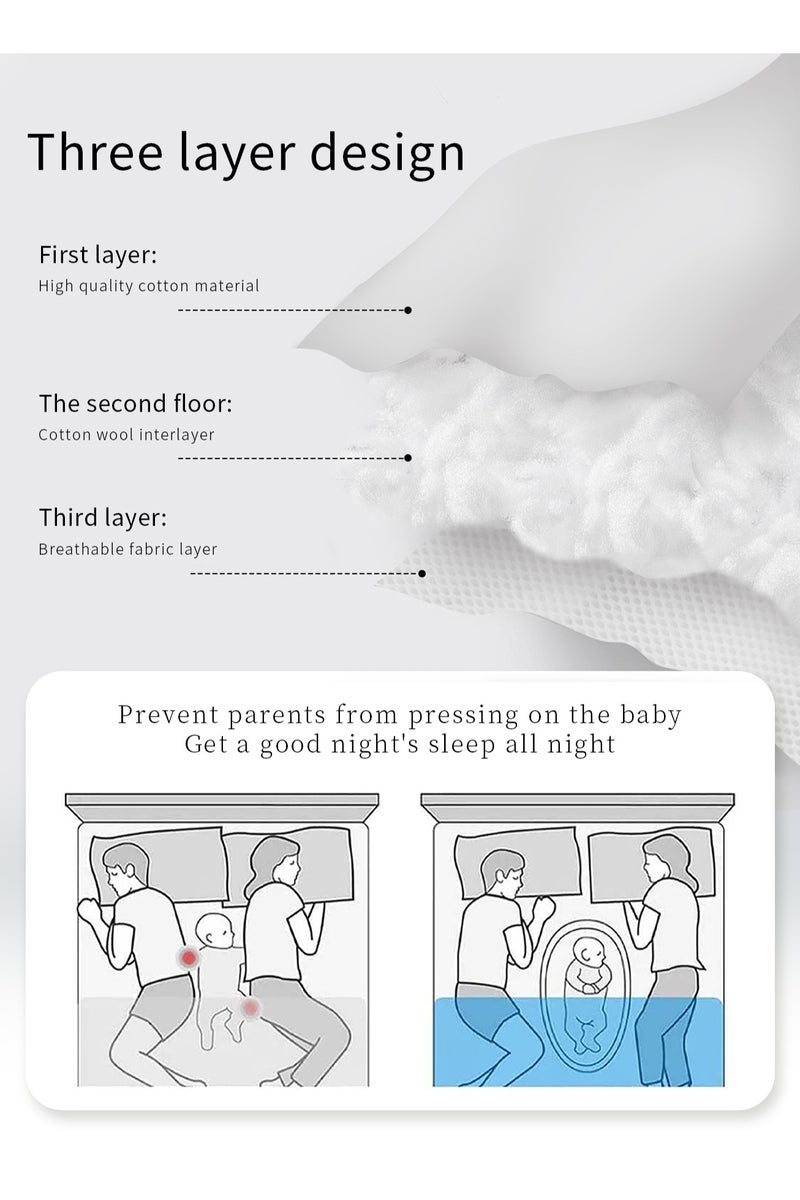 Three layer design

First layer:
High quality cotton material

The second floor:
Cotton wool interlayer

Third layer:
Breathable fabric layer

Prevent parents from pressing on the baby
Get a good night's sleep all night