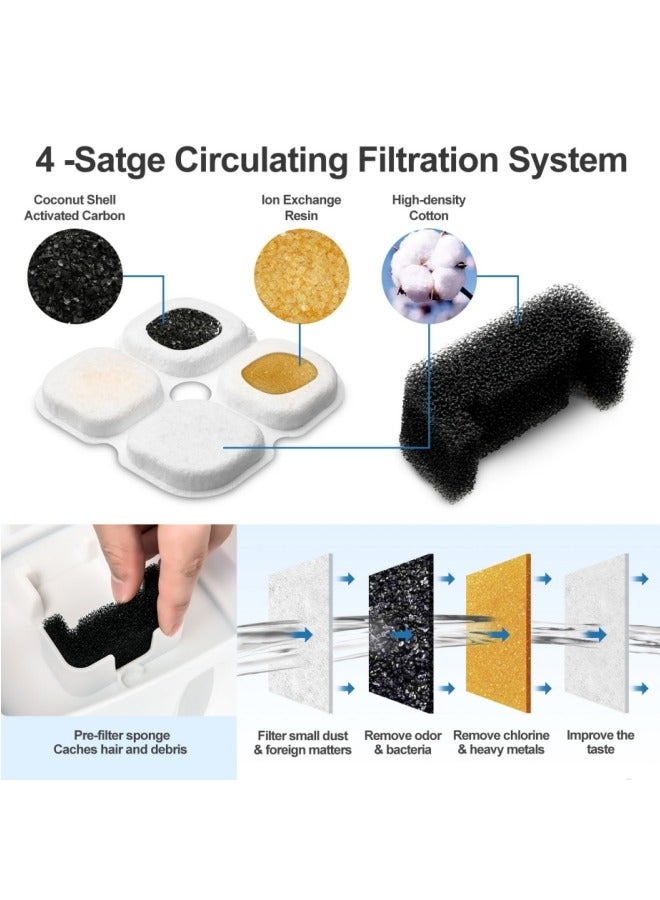 4 -Satge Circulating Filtration System

Coconut Shell Activated Carbon

Ion Exchange Resin

High-density Cotton

Pre-filter sponge
Caches hair and debris

Filter small dust & foreign matters

Remove odor & bacteria

Remove chlorine & heavy metals

Improve the taste