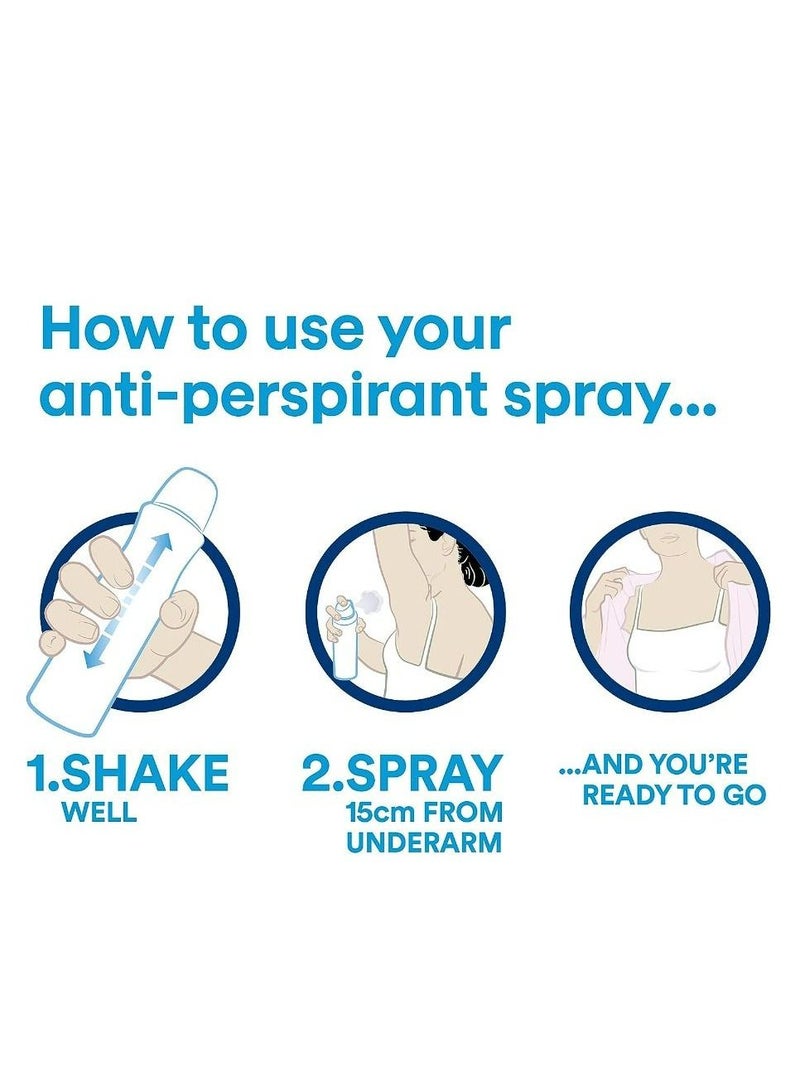 How to use your anti-perspirant spray...

1.SHAKE
WELL

2.SPRAY
15cm FROM UNDERARM

...AND YOU'RE READY TO GO