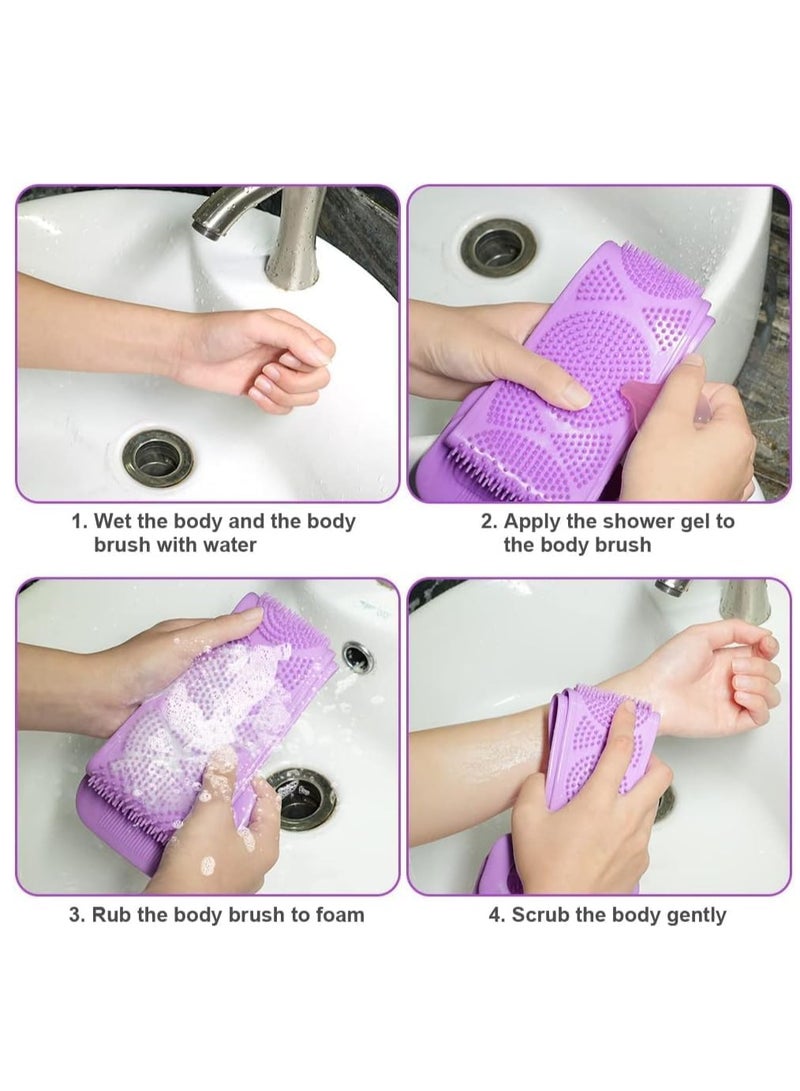 1. Wet the body and the body brush with water

2. Apply the shower gel to the body brush

3. Rub the body brush to foam

4. Scrub the body gently