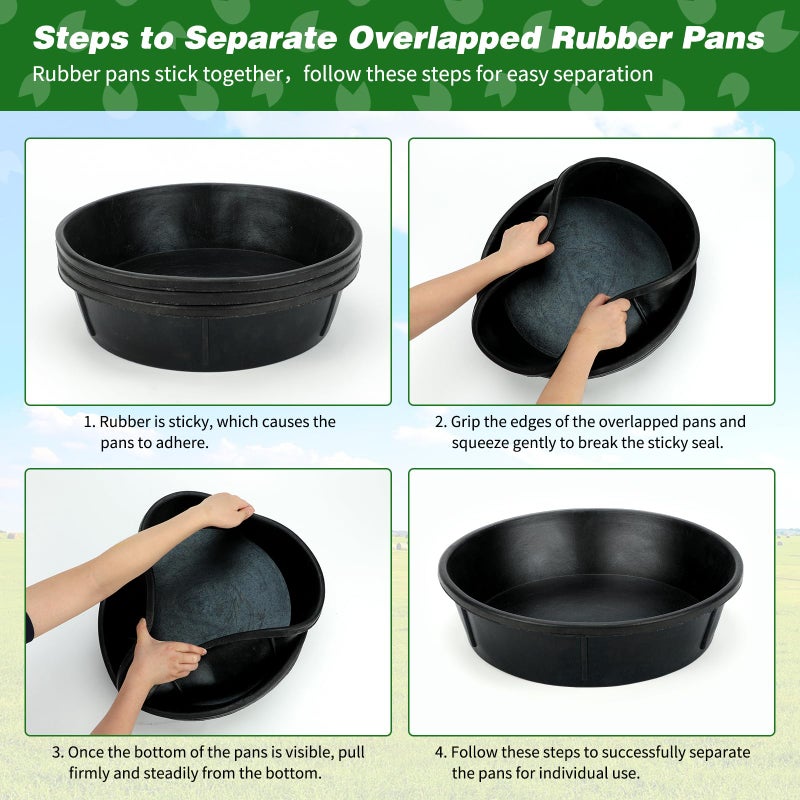 Steps to Separate Overlapped Rubber Pans

Rubber pans stick together，follow these steps for easy separation

1. Rubber is sticky, which causes the pans to adhere.

2. Grip the edges of the overlapped pans and squeeze gently to break the sticky seal.

3. Once the bottom of the pans is visible, pull firmly and steadily from the bottom.

4. Follow these steps to successfully separate the pans for individual use.