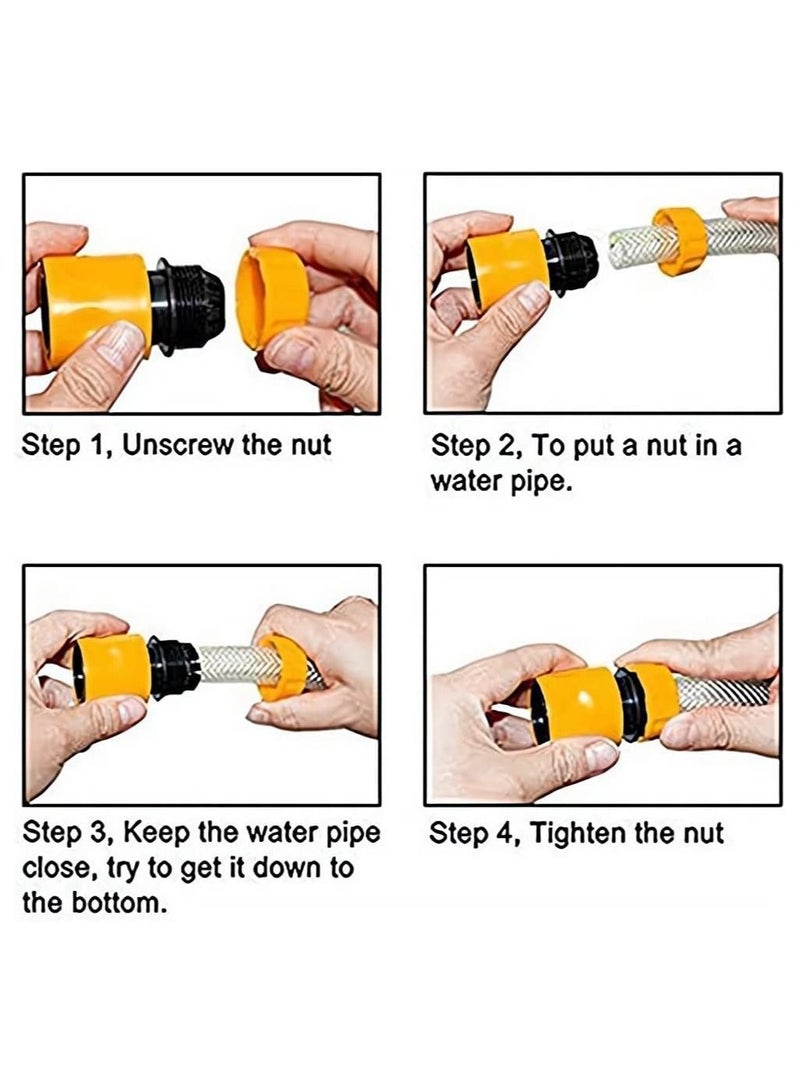 Step 1, Unscrew the nut

Step 2, To put a nut in a water pipe.

Step 3, Keep the water pipe close, try to get it down to the bottom.

Step 4, Tighten the nut