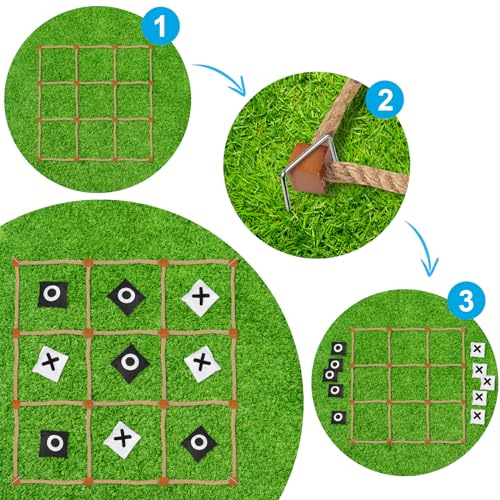 1

2

3