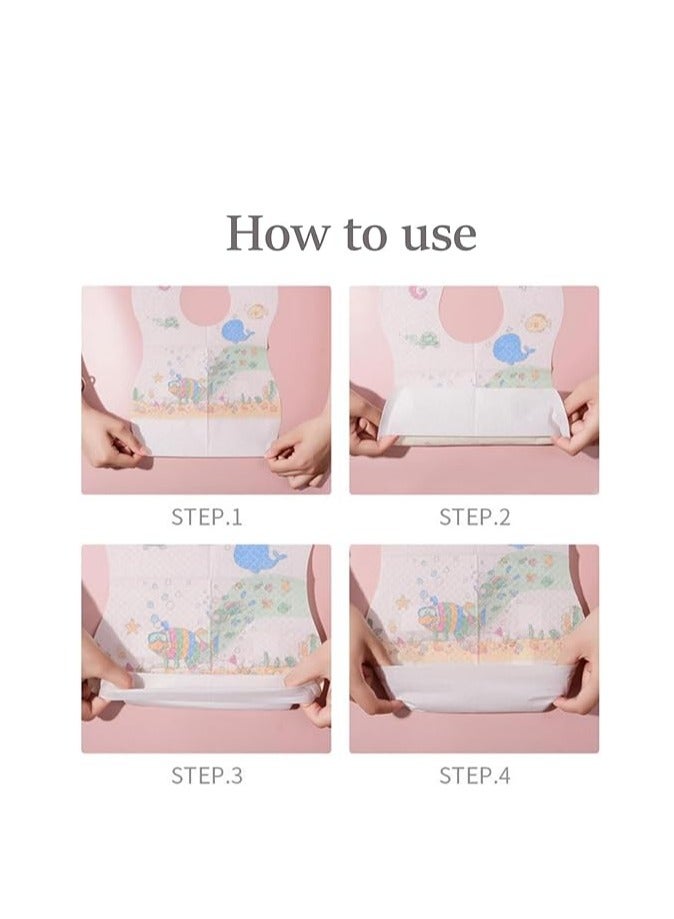 How to use

STEP.1

STEP.2

STEP.3

STEP.4