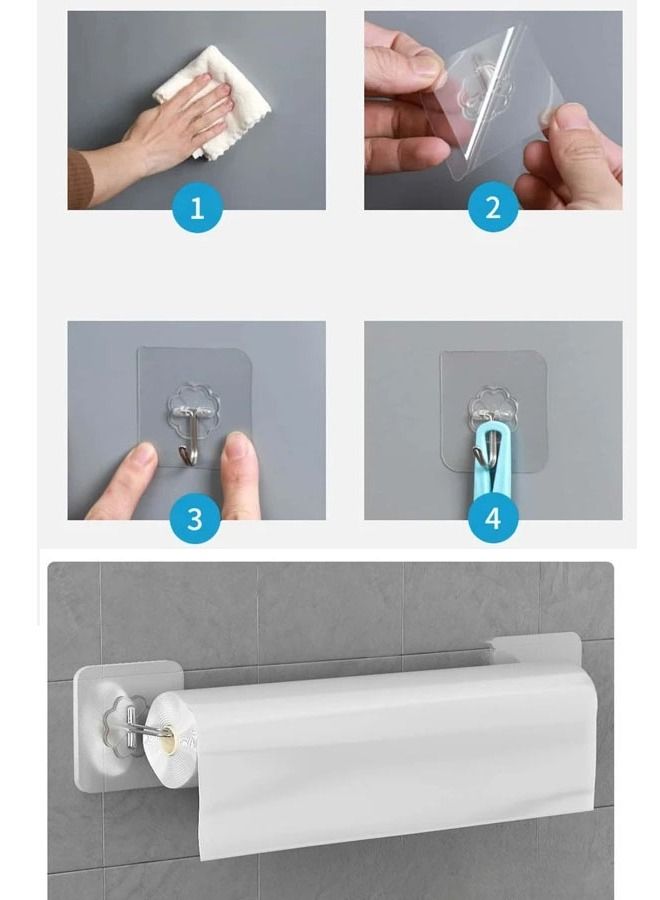 1
2
3
4