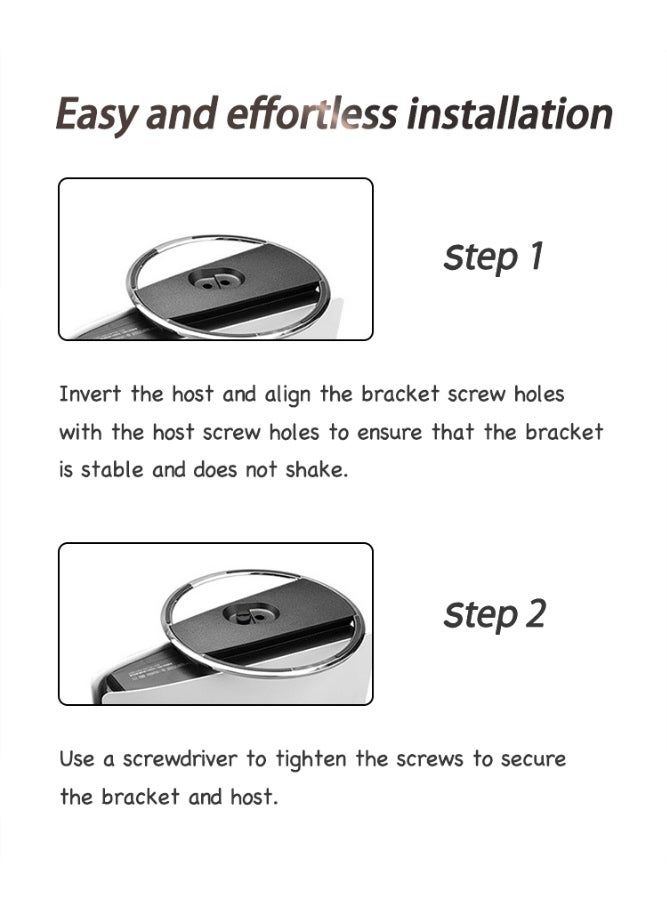 Easy and effortless installation

Step 1

Invert the host and align the bracket screw holes with the host screw holes to ensure that the bracket is stable and does not shake.

Step 2

Use a screwdriver to tighten the screws to secure the bracket and host.