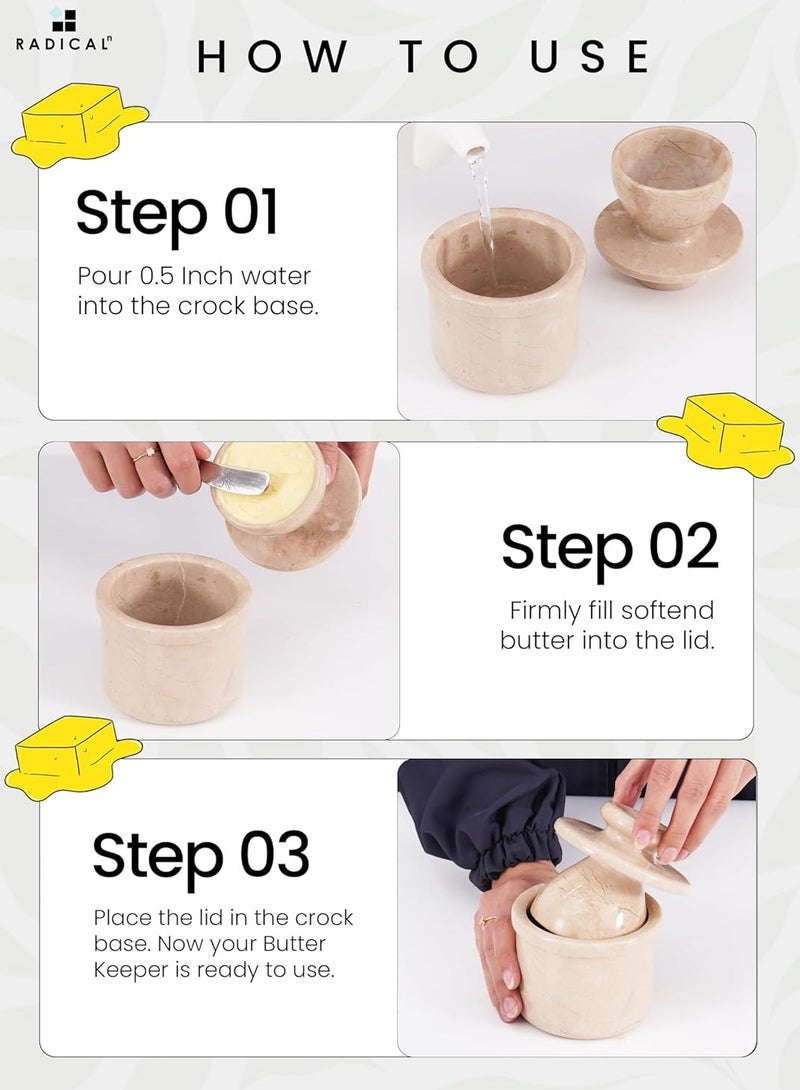 RADICALⁿ

HOW TO USE

Step 01

Pour 0.5 Inch water into the crock base.

Step 02

Firmly fill softend butter into the lid.

Step 03

Place the lid in the crock base. Now your Butter Keeper is ready to use.