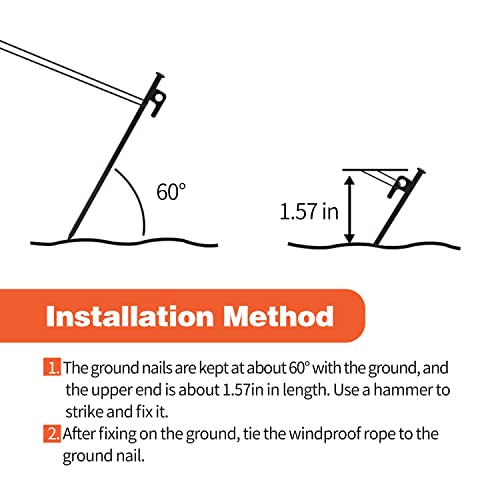 60°

1.57 in

Installation Method

1. The ground nails are kept at about 60° with the ground, and the upper end is about 1.57in in length. Use a hammer to strike and fix it.

2. After fixing on the ground, tie the windproof rope to the ground nail.