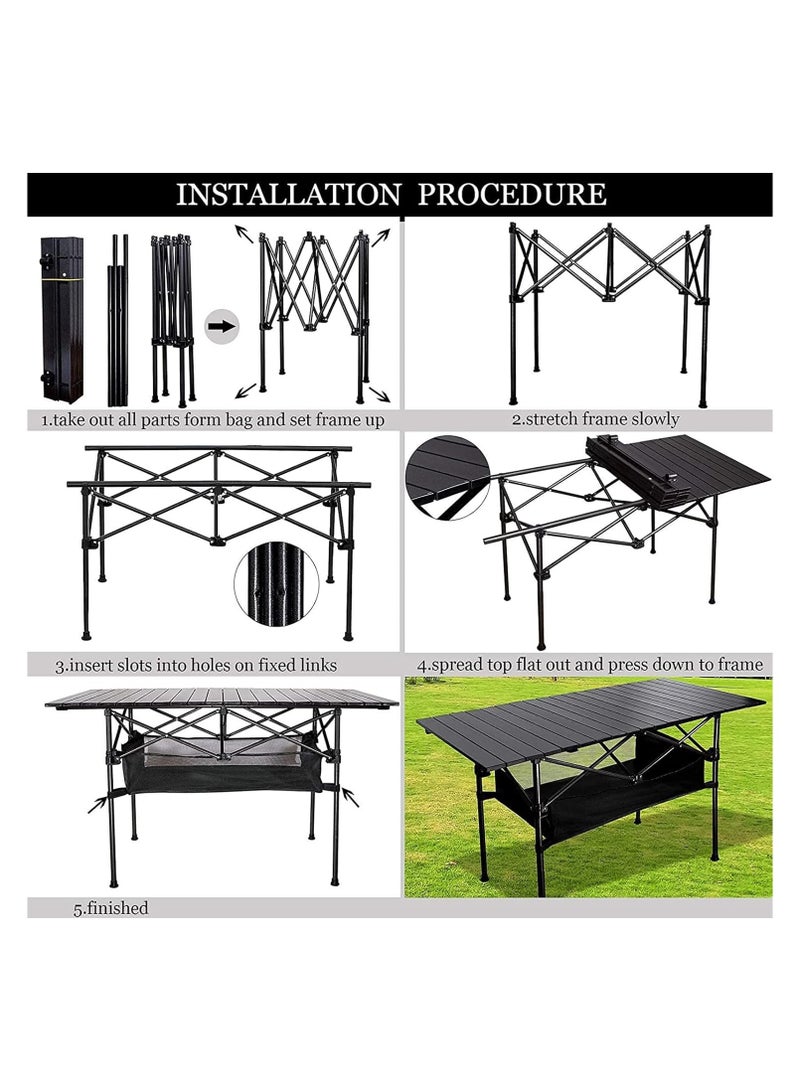 INSTALLATION PROCEDURE

1.take out all parts form bag and set frame up

2.stretch frame slowly

3.insert slots into holes on fixed links

4.spread top flat out and press down to frame

5.finished