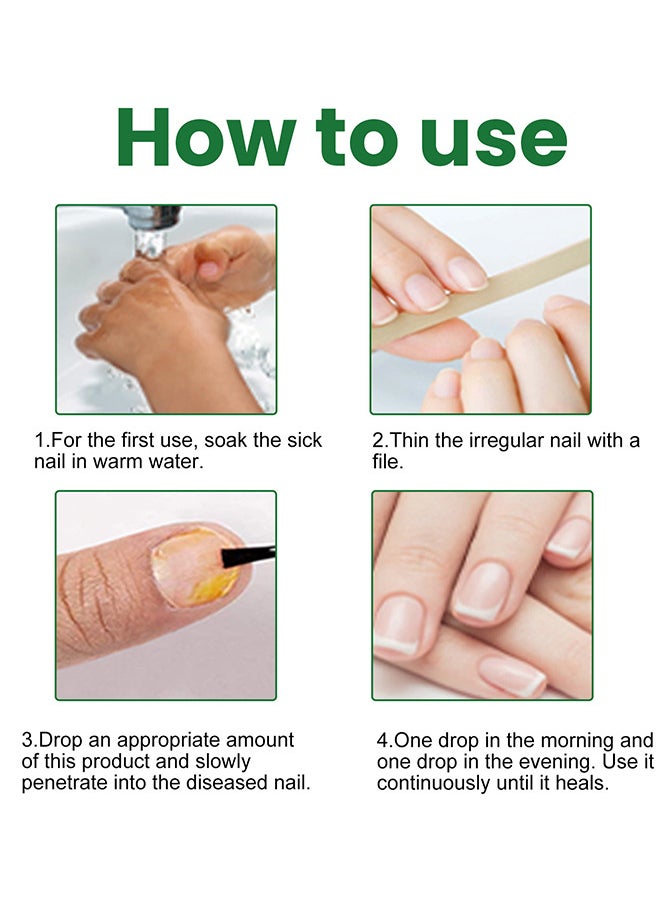 How to use

1.For the first use, soak the sick nail in warm water.

2.Thin the irregular nail with a file.

3.Drop an appropriate amount of this product and slowly penetrate into the diseased nail.

4.One drop in the morning and one drop in the evening. Use it continuously until it heals.