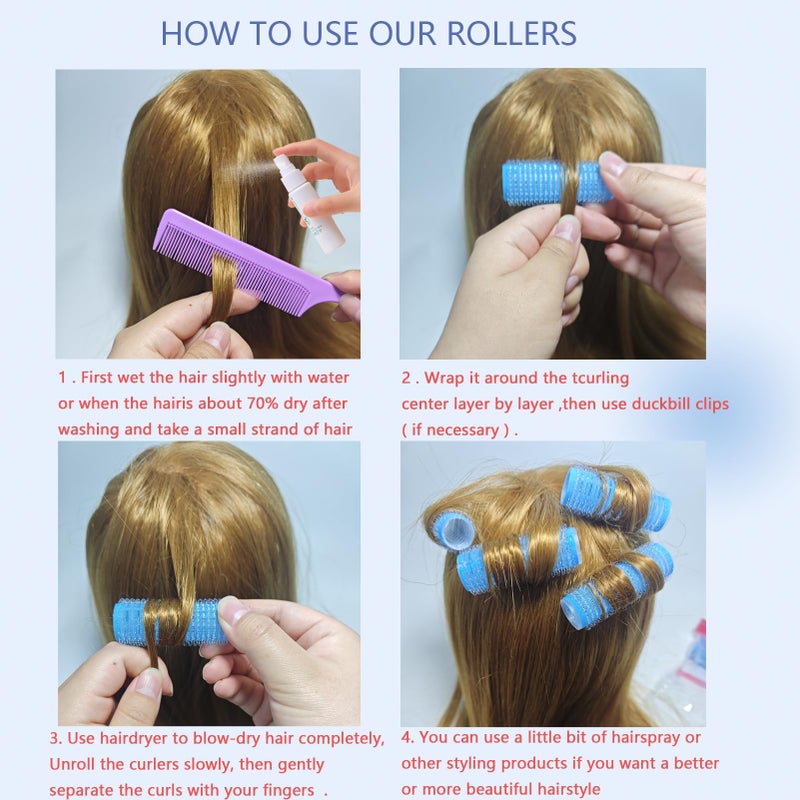 HOW TO USE OUR ROLLERS

1 . First wet the hair slightly with water or when the hairis about 70% dry after washing and take a small strand of hair

2 . Wrap it around the tcurling center layer by layer ,then use duckbill clips ( if necessary ) .

3. Use hairdryer to blow-dry hair completely, Unroll the curlers slowly, then gently separate the curls with your fingers .

4. You can use a little bit of hairspray or other styling products if you want a better or more beautiful hairstyle