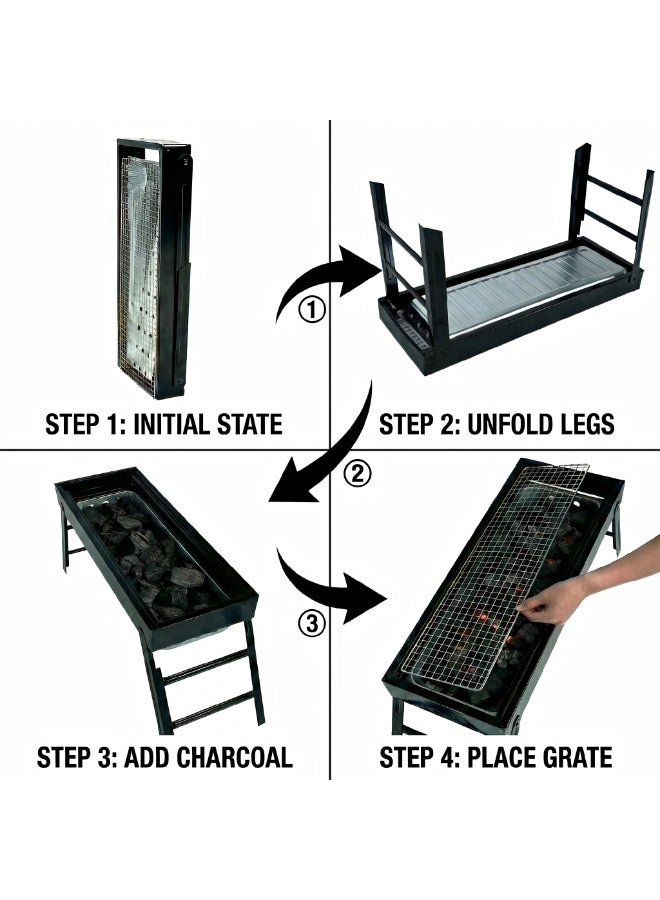 ①

STEP 1: INITIAL STATE

STEP 2: UNFOLD LEGS

②

③

STEP 3: ADD CHARCOAL

STEP 4: PLACE GRATE