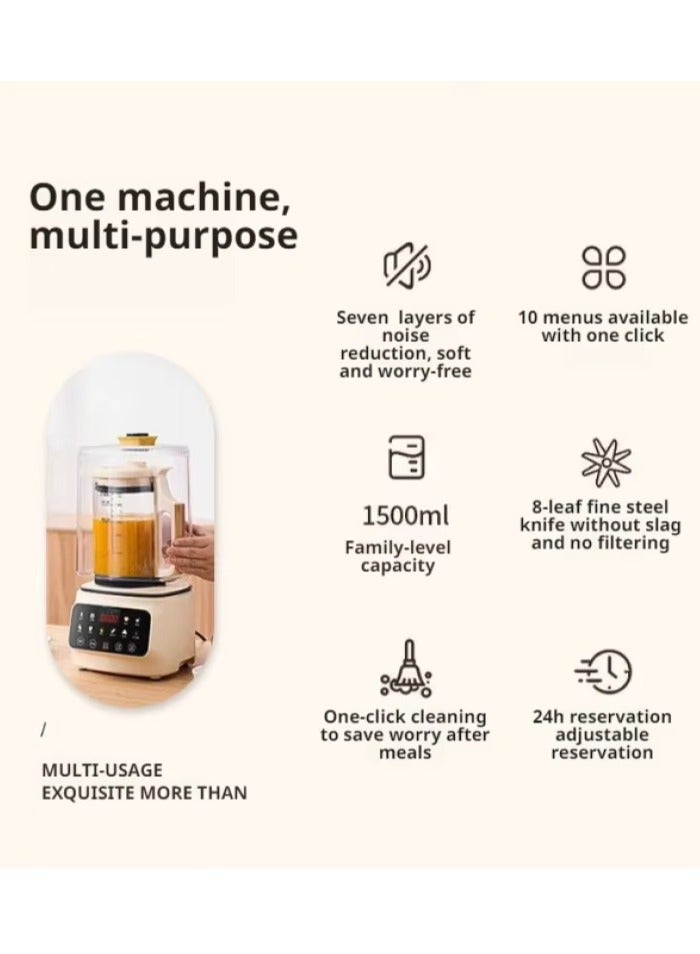 One machine, multi-purpose

Seven layers of noise reduction, soft and worry-free

10 menus available with one click

1500ml
Family-level capacity

8-leaf fine steel knife without slag and no filtering

One-click cleaning to save worry after meals

24h reservation adjustable reservation

/

MULTI-USAGE
EXQUISITE MORE THAN