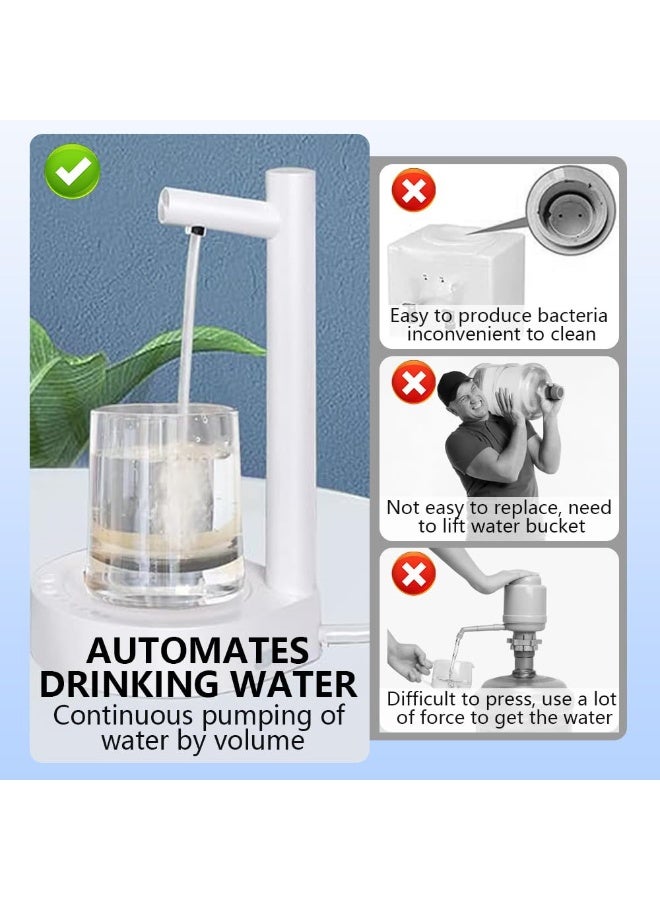 AUTOMATES DRINKING WATER
Continuous pumping of water by volume

Easy to produce bacteria inconvenient to clean

Not easy to replace, need to lift water bucket

Difficult to press, use a lot of force to get the water