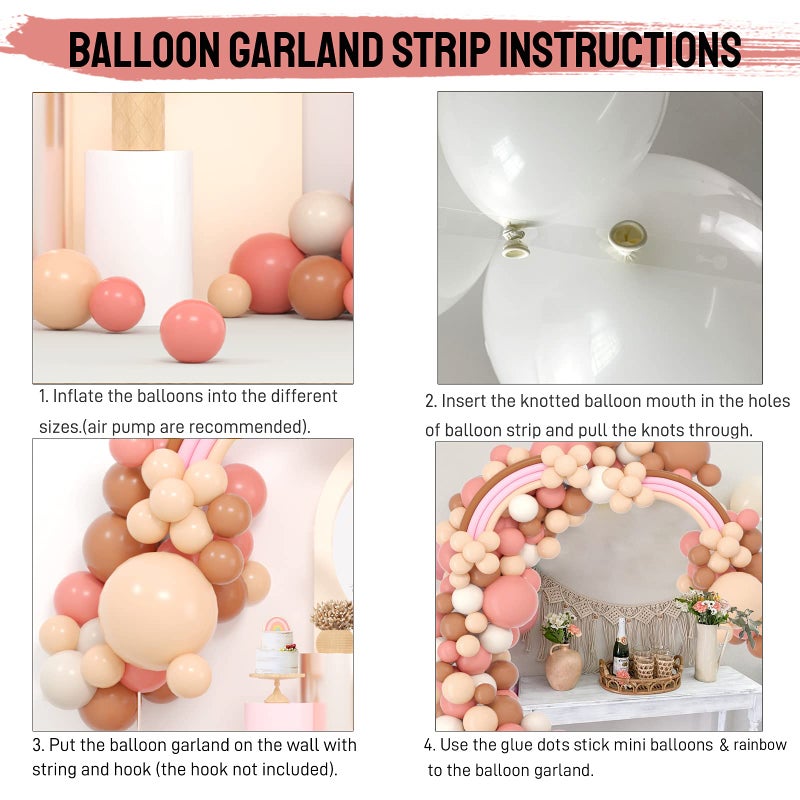 BALLOON GARLAND STRIP INSTRUCTIONS

1. Inflate the balloons into the different sizes.(air pump are recommended).

2. Insert the knotted balloon mouth in the holes of balloon strip and pull the knots through.

3. Put the balloon garland on the wall with string and hook (the hook not included).

4. Use the glue dots stick mini balloons & rainbow to the balloon garland.