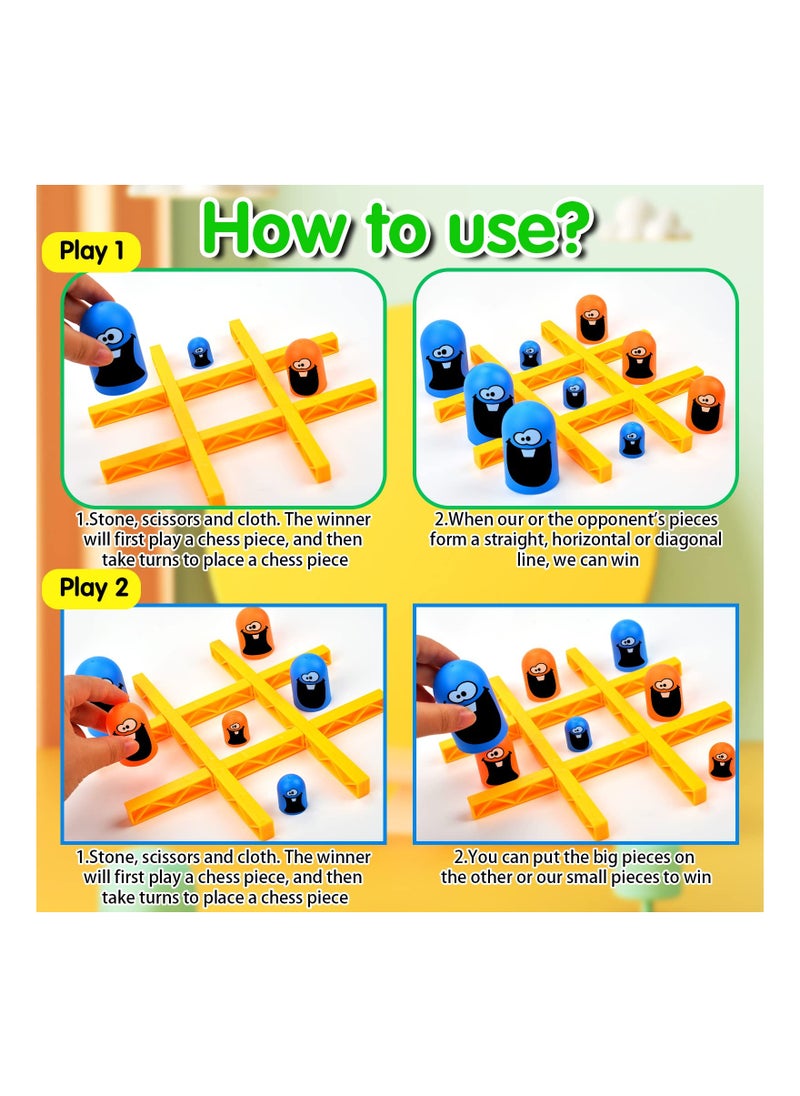 How to use?

Play 1

1.Stone, scissors and cloth. The winner will first play a chess piece, and then take turns to place a chess piece

2.When our or the opponent's pieces form a straight, horizontal or diagonal line, we can win

Play 2

1.Stone, scissors and cloth. The winner will first play a chess piece, and then take turns to place a chess piece

2.You can put the big pieces on the other or our small pieces to win