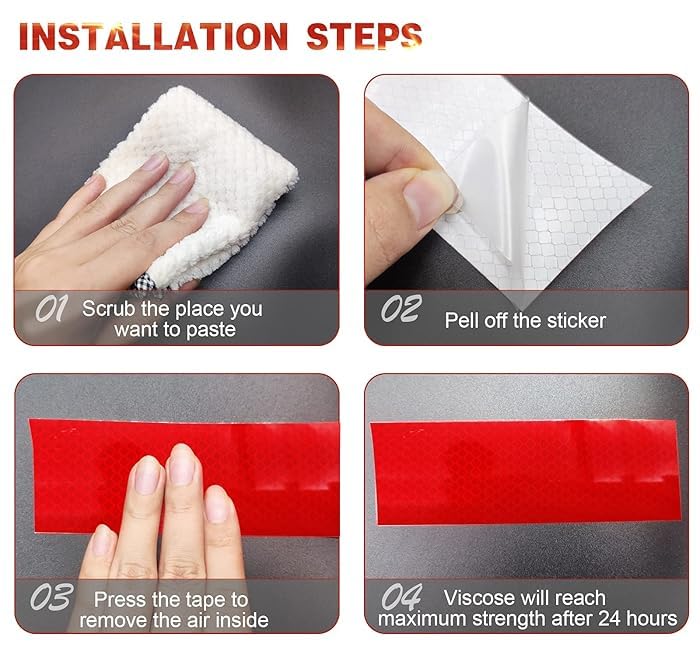 INSTALLATION STEPS

01 Scrub the place you want to paste

02 Pell off the sticker

03 Press the tape to remove the air inside

04 Viscose will reach maximum strength after 24 hours