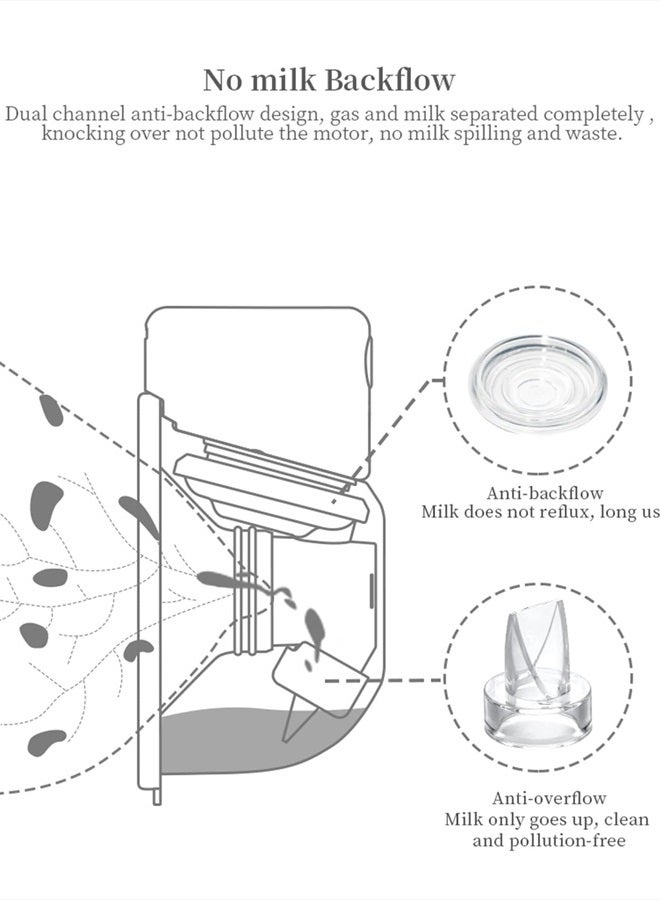 No milk Backflow

Dual channel anti-backflow design, gas and milk separated completely , knocking over not pollute the motor, no milk spilling and waste.

Anti-backflow
Milk does not reflux, long us

Anti-overflow
Milk only goes up, clean and pollution-free