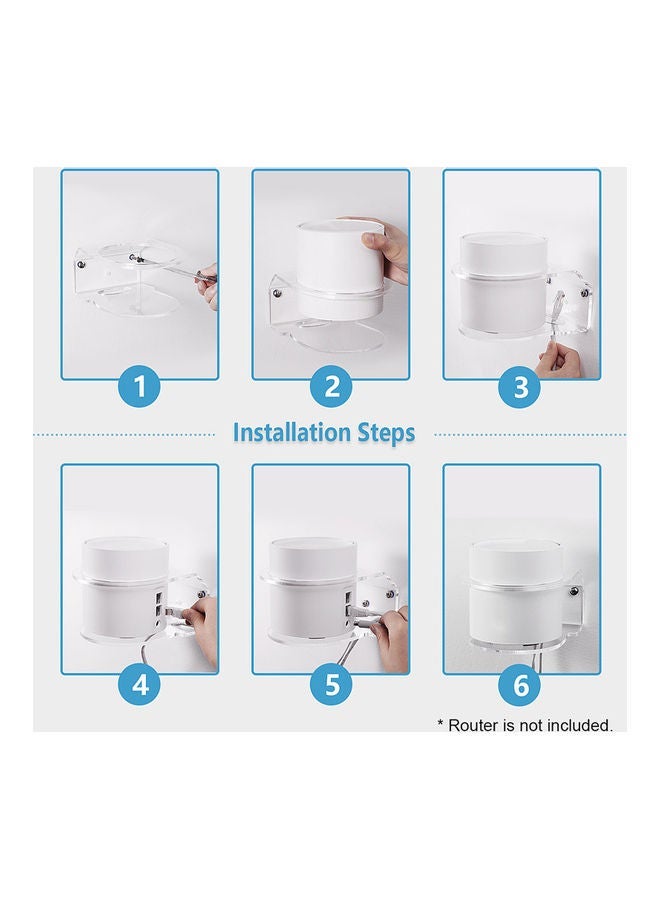 1

2

3

Installation Steps

4

5

6

* Router is not included.