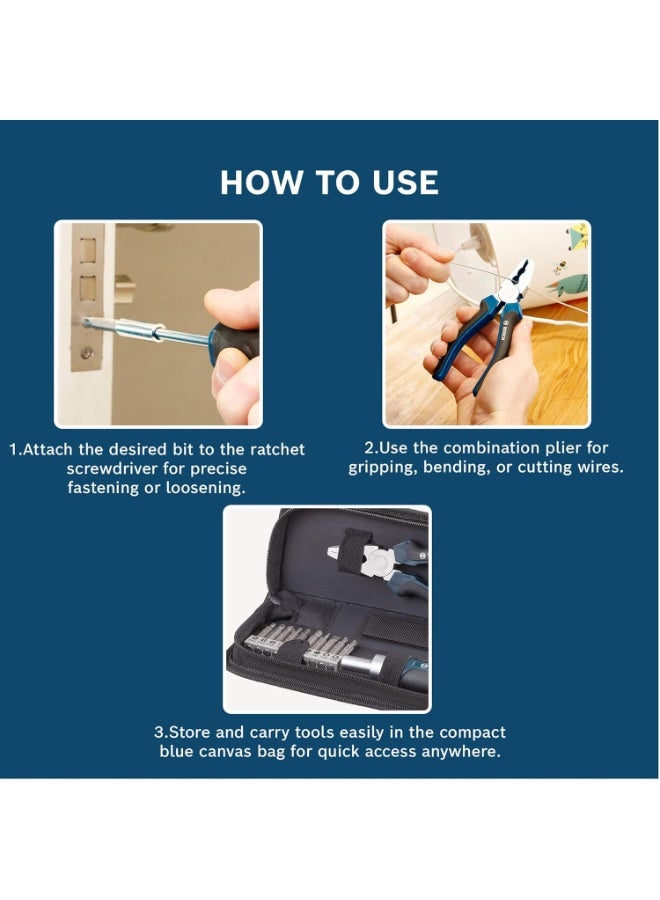 HOW TO USE

1.Attach the desired bit to the ratchet screwdriver for precise fastening or loosening.

2.Use the combination plier for gripping, bending, or cutting wires.

3.Store and carry tools easily in the compact blue canvas bag for quick access anywhere.