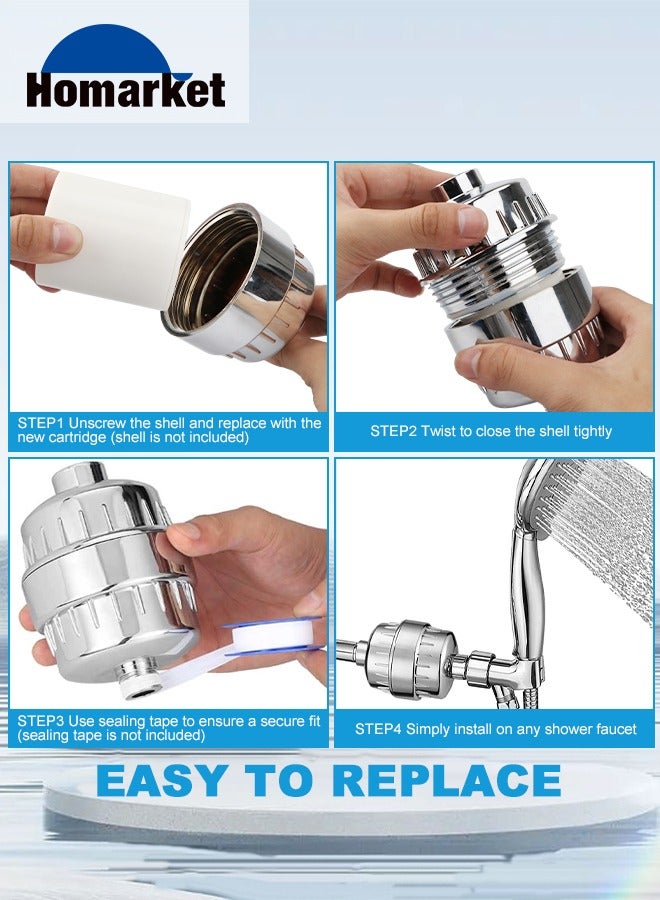 Homarket

STEP1 Unscrew the shell and replace with the new cartridge (shell is not included)

STEP2 Twist to close the shell tightly

STEP3 Use sealing tape to ensure a secure fit (sealing tape is not included)

STEP4 Simply install on any shower faucet

EASY TO REPLACE