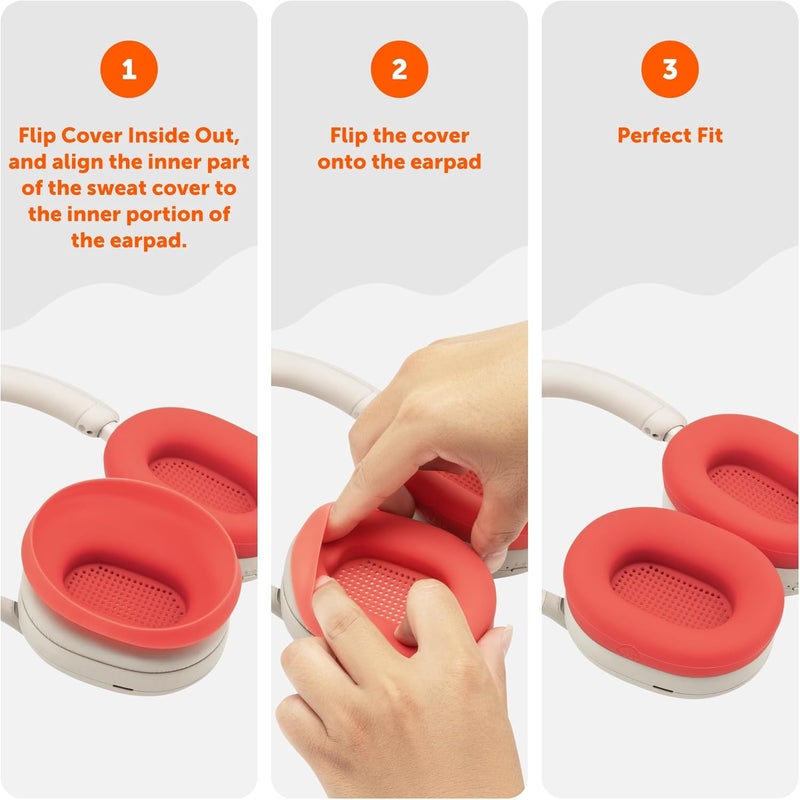 1

Flip Cover Inside Out, and align the inner part of the sweat cover to the inner portion of the earpad.

2

Flip the cover onto the earpad

3

Perfect Fit