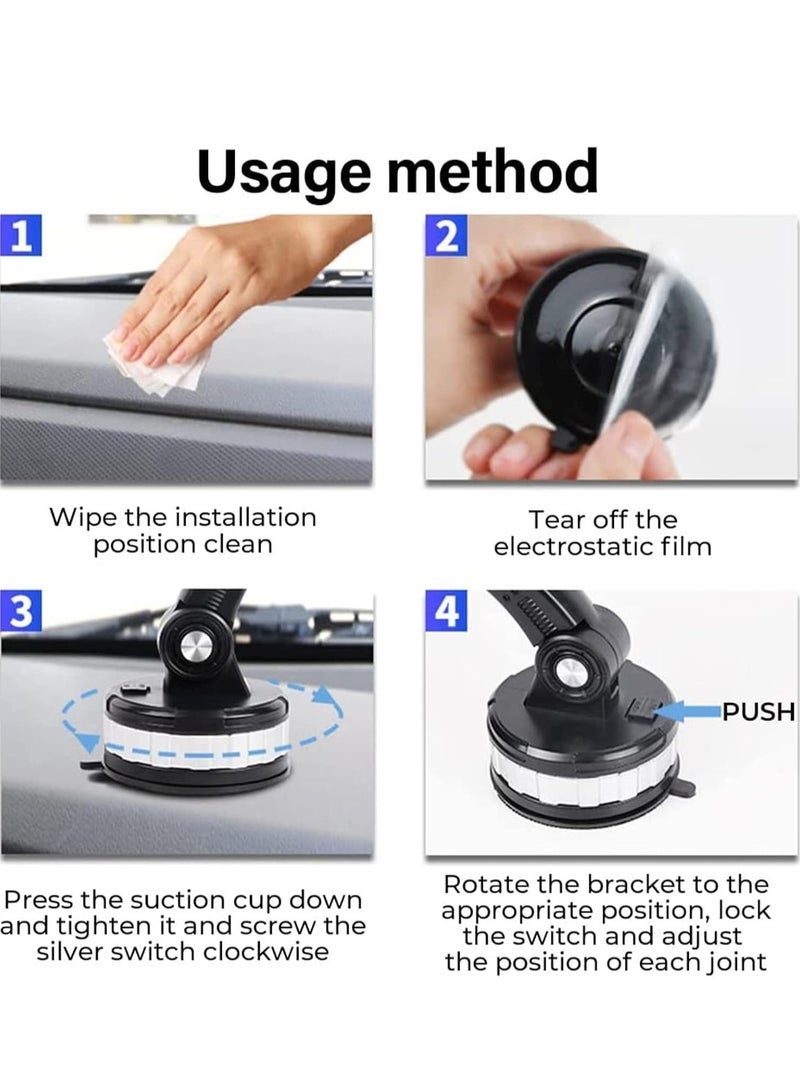 Usage method

1

Wipe the installation position clean

2

Tear off the electrostatic film

3

Press the suction cup down and tighten it and screw the silver switch clockwise

4

PUSH

Rotate the bracket to the appropriate position, lock the switch and adjust the position of each joint