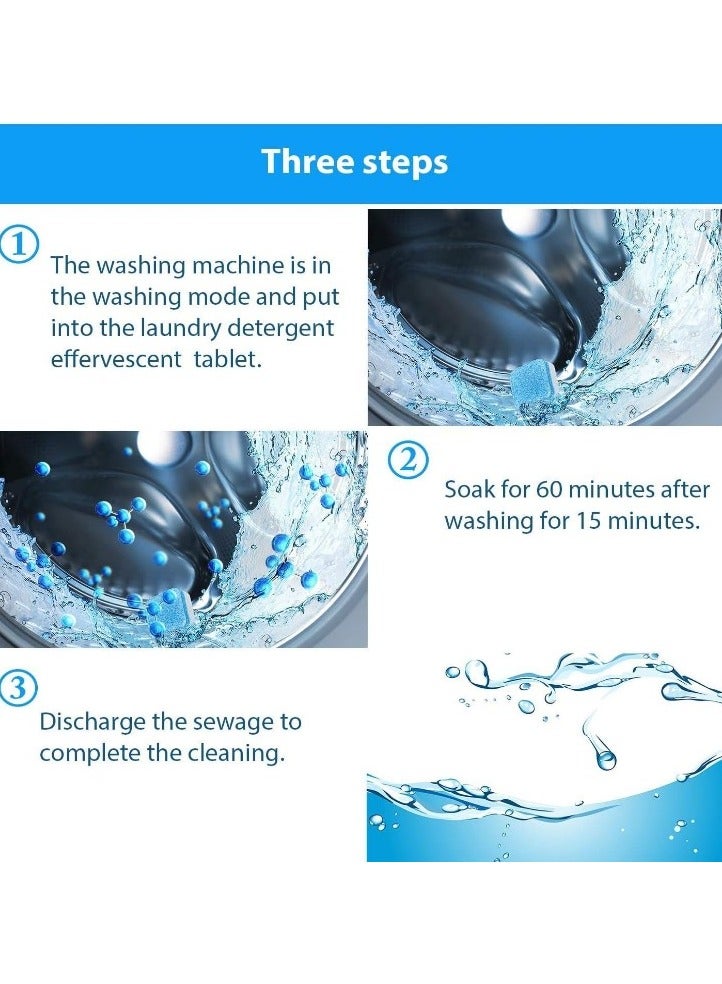 Three steps

1 The washing machine is in the washing mode and put into the laundry detergent effervescent tablet.

2 Soak for 60 minutes after washing for 15 minutes.

3 Discharge the sewage to complete the cleaning.