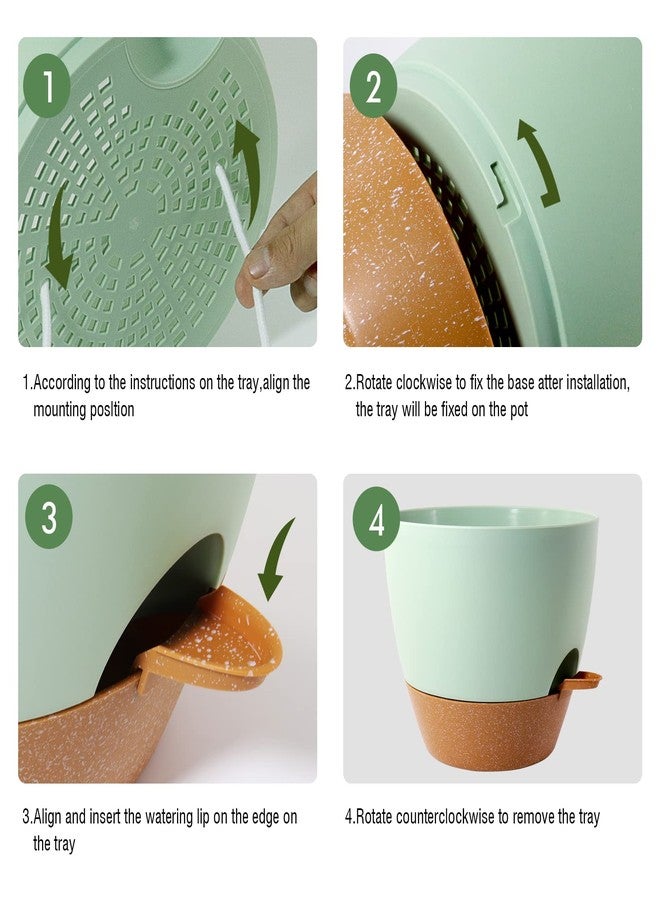 1

1.According to the instructions on the tray,align the mounting posltion

2

2.Rotate clockwise to fix the base atter installation, the tray will be fixed on the pot

3

3.Align and insert the watering lip on the edge on the tray

4

4.Rotate counterclockwise to remove the tray