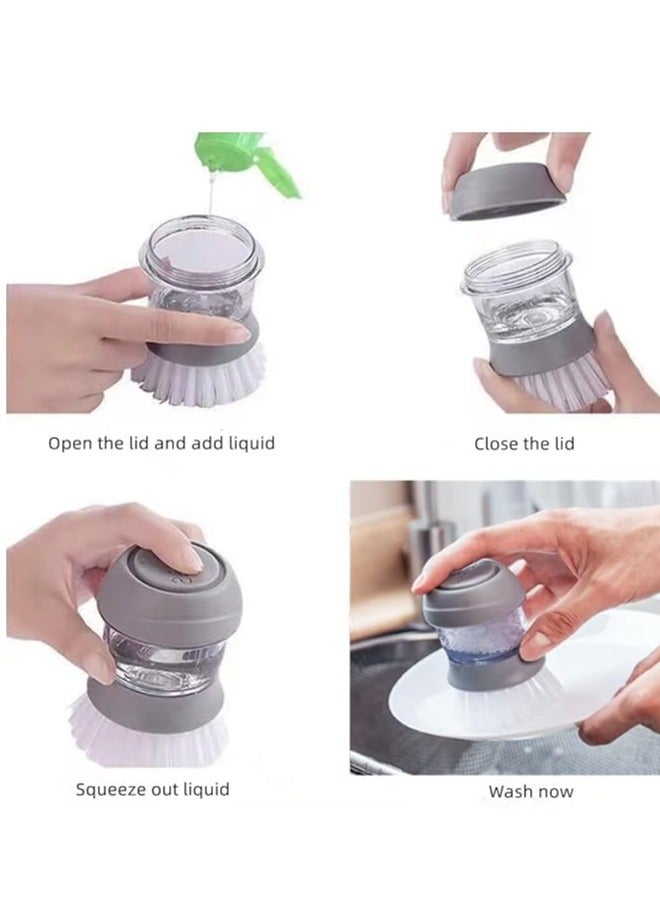 Open the lid and add liquid

Close the lid

Squeeze out liquid

Wash now