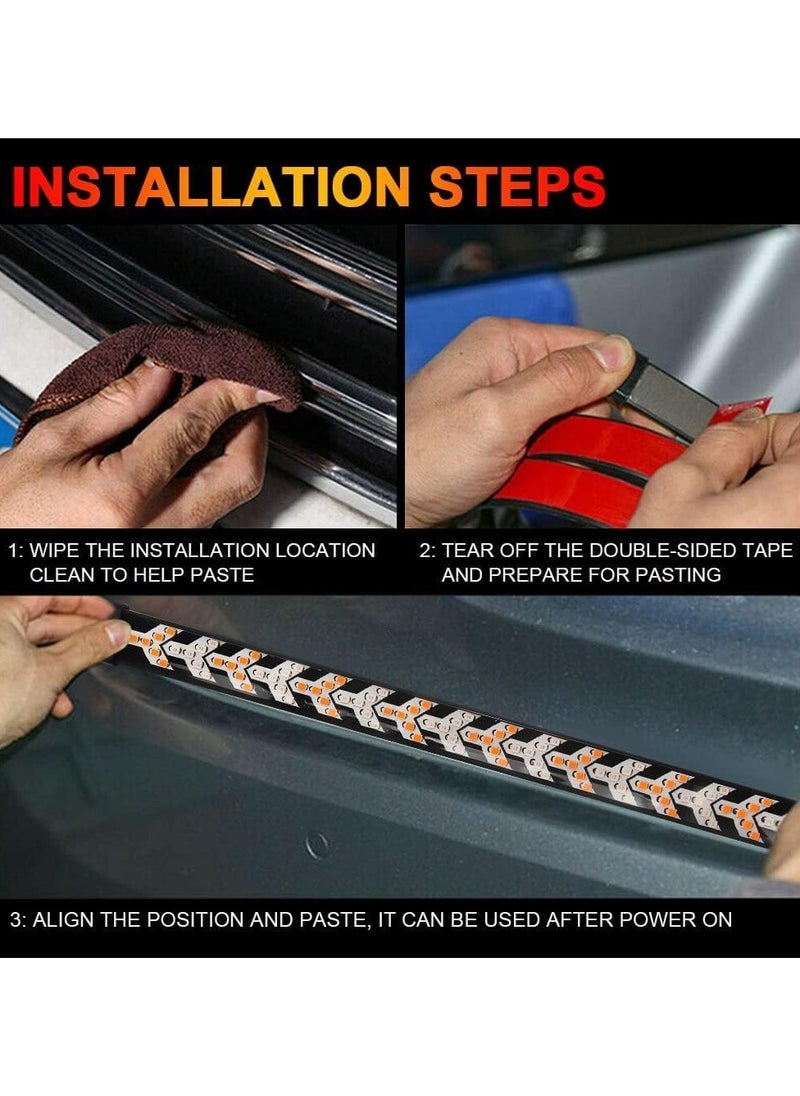 INSTALLATION STEPS

1: WIPE THE INSTALLATION LOCATION CLEAN TO HELP PASTE

2: TEAR OFF THE DOUBLE-SIDED TAPE AND PREPARE FOR PASTING

3: ALIGN THE POSITION AND PASTE, IT CAN BE USED AFTER POWER ON