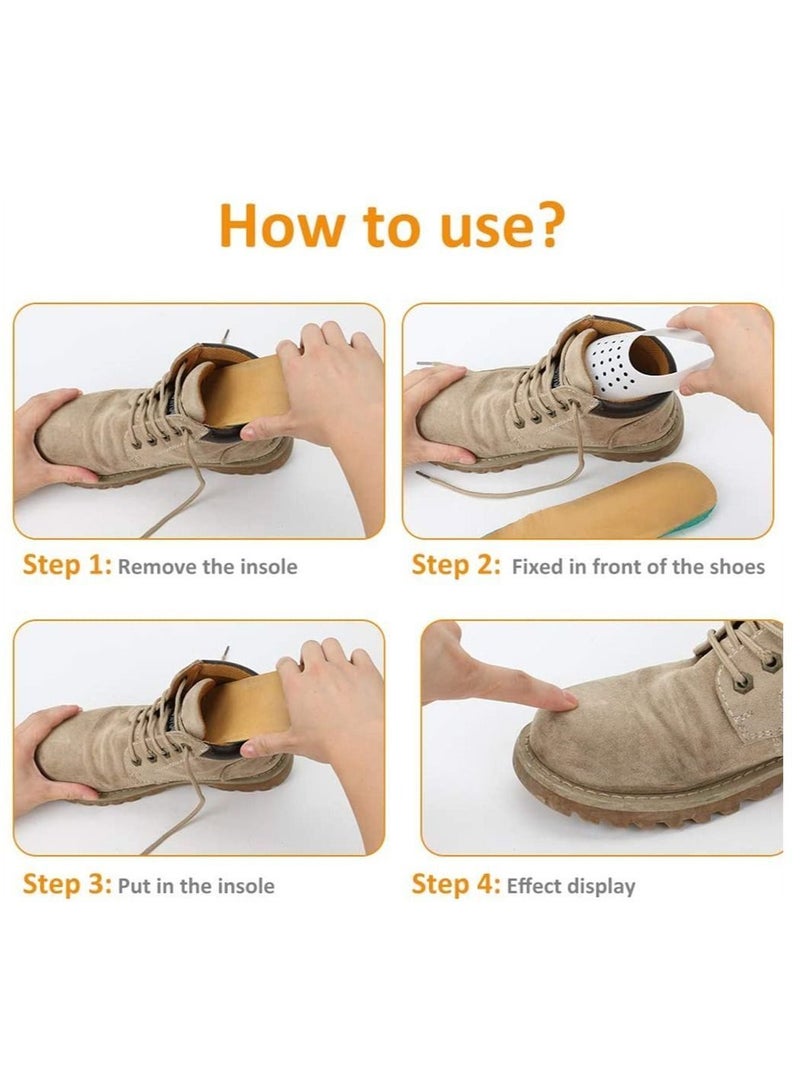 How to use?

Step 1: Remove the insole

Step 2: Fixed in front of the shoes

Step 3: Put in the insole

Step 4: Effect display