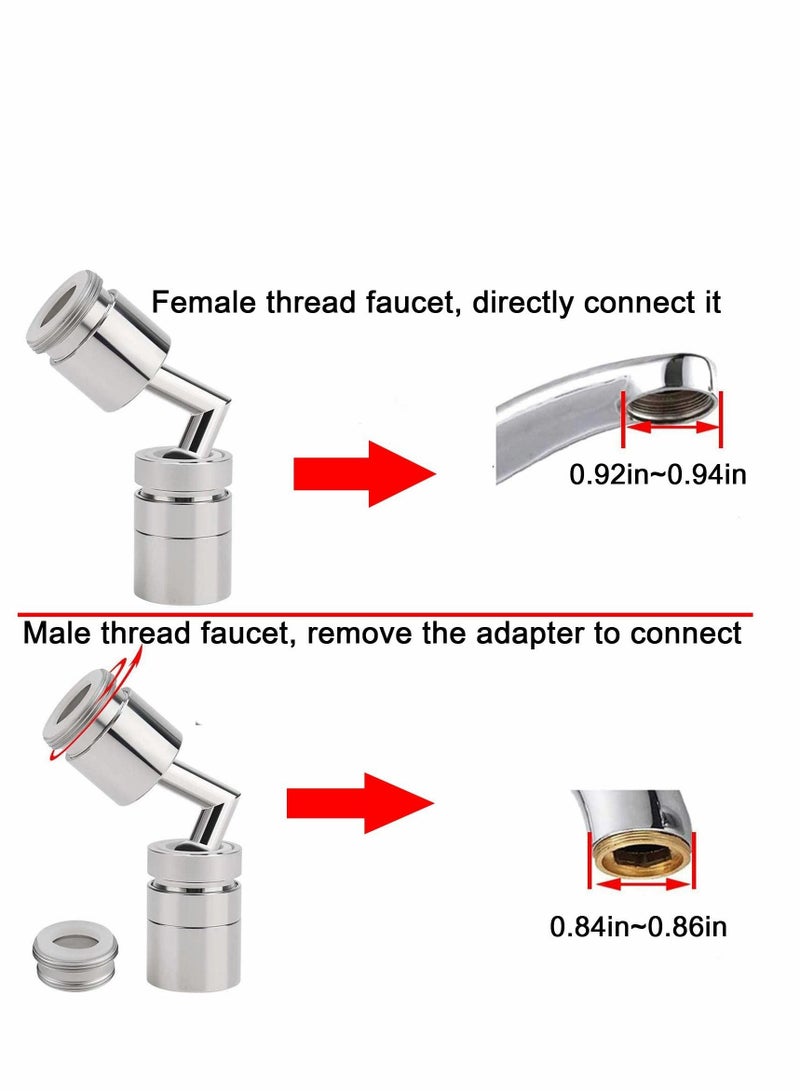 Female thread faucet, directly connect it

0.92in~0.94in

Male thread faucet, remove the adapter to connect

0.84in~0.86in