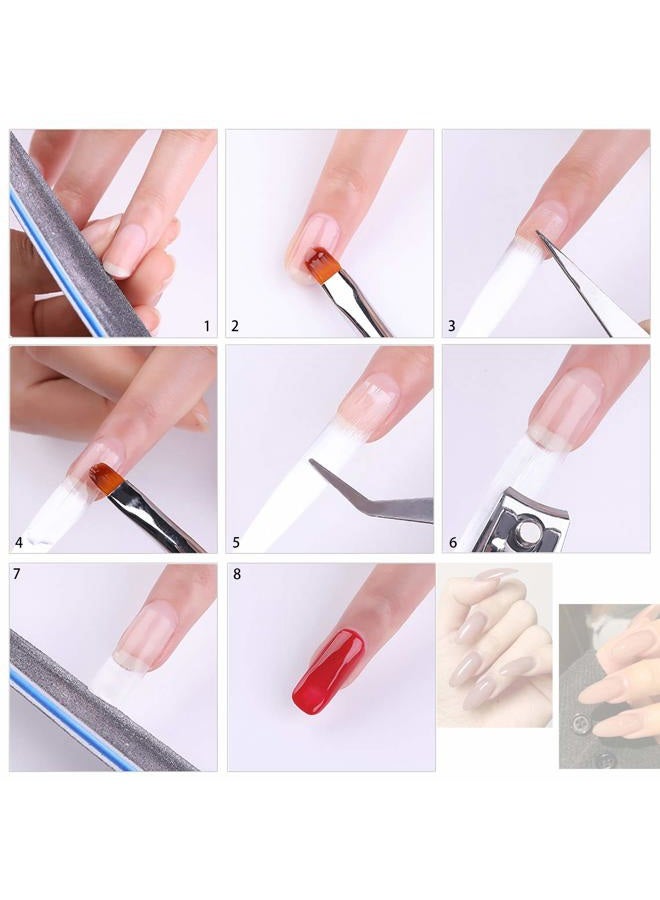 1
2
3
4
5
6
7
8