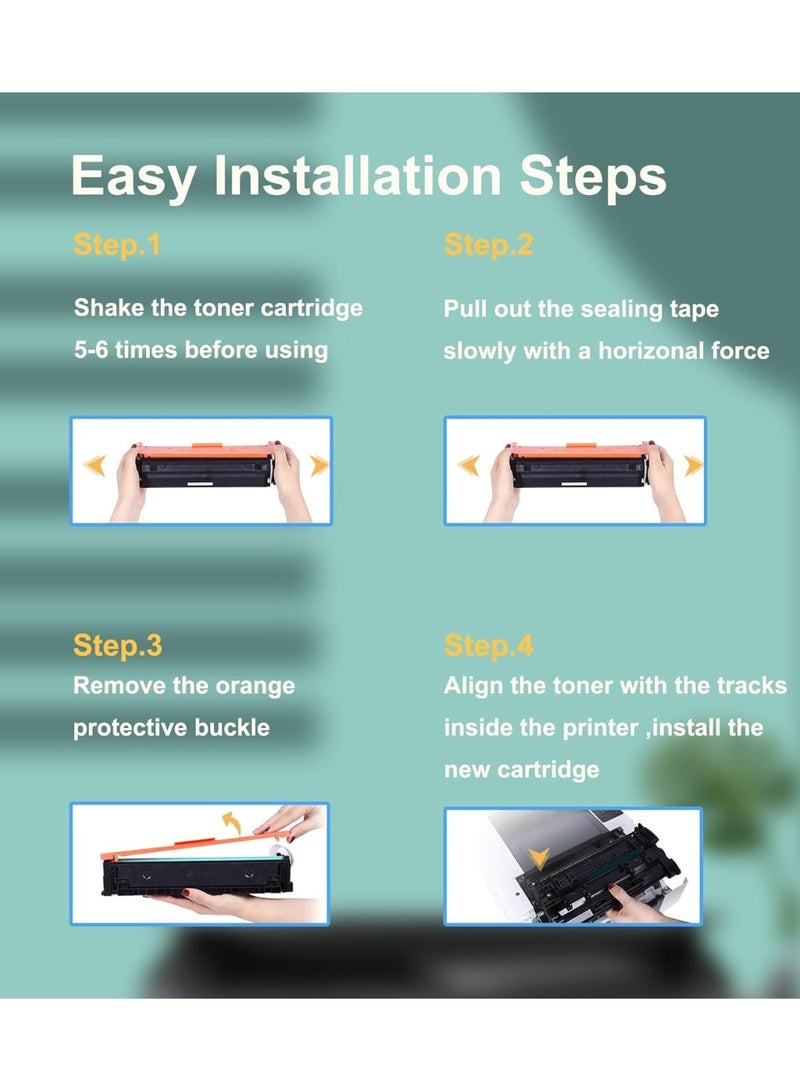 Easy Installation Steps

Step.1

Shake the toner cartridge 5-6 times before using

Step.2

Pull out the sealing tape slowly with a horizonal force

Step.3

Remove the orange protective buckle

Step.4

Align the toner with the tracks inside the printer ,install the new cartridge