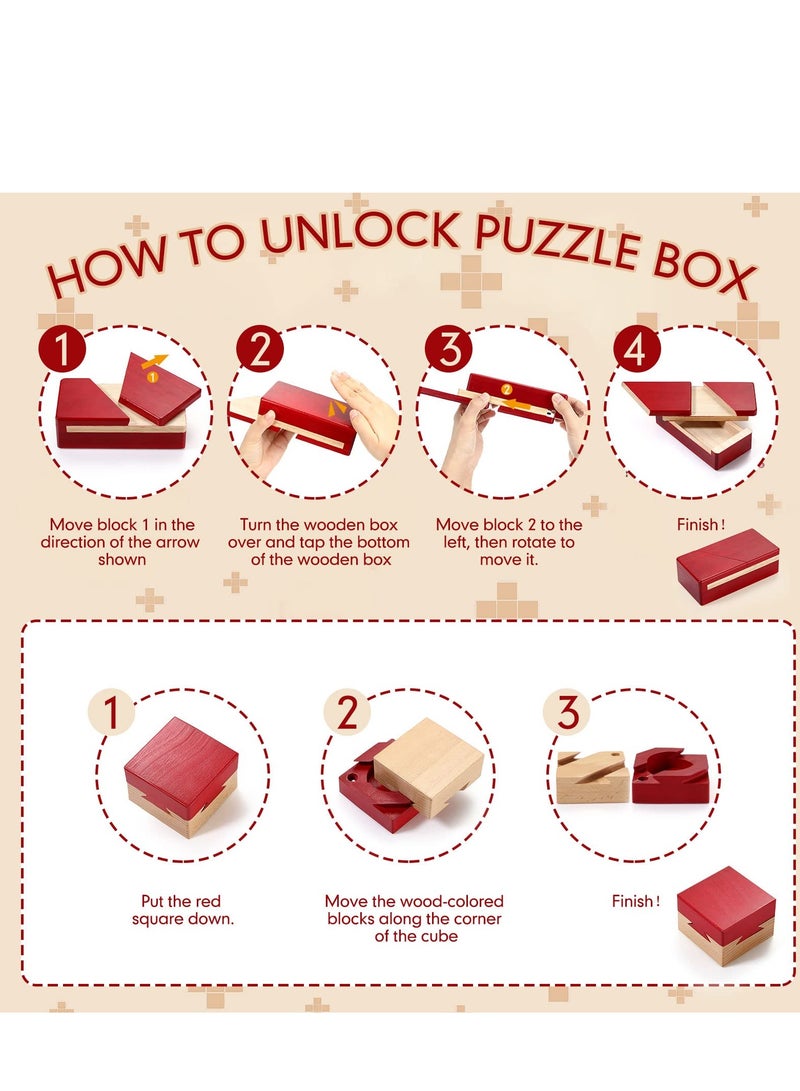 HOW TO UNLOCK PUZZLE BOX

1
1
Move block 1 in the direction of the arrow shown

2
Turn the wooden box over and tap the bottom of the wooden box

3
2
Move block 2 to the left, then rotate to move it.

4
Finish!

1
Put the red square down.

2
Move the wood-colored blocks along the corner of the cube

3
Finish!