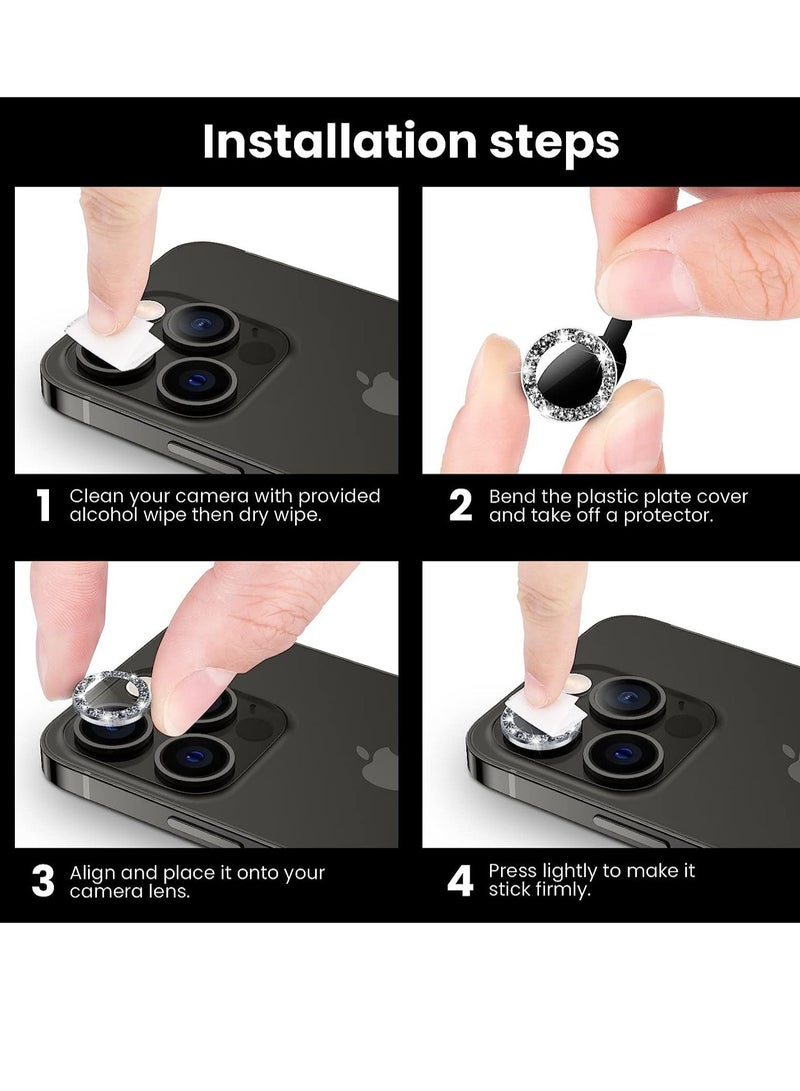 Installation steps

1 Clean your camera with provided alcohol wipe then dry wipe.

2 Bend the plastic plate cover and take off a protector.

3 Align and place it onto your camera lens.

4 Press lightly to make it stick firmly.