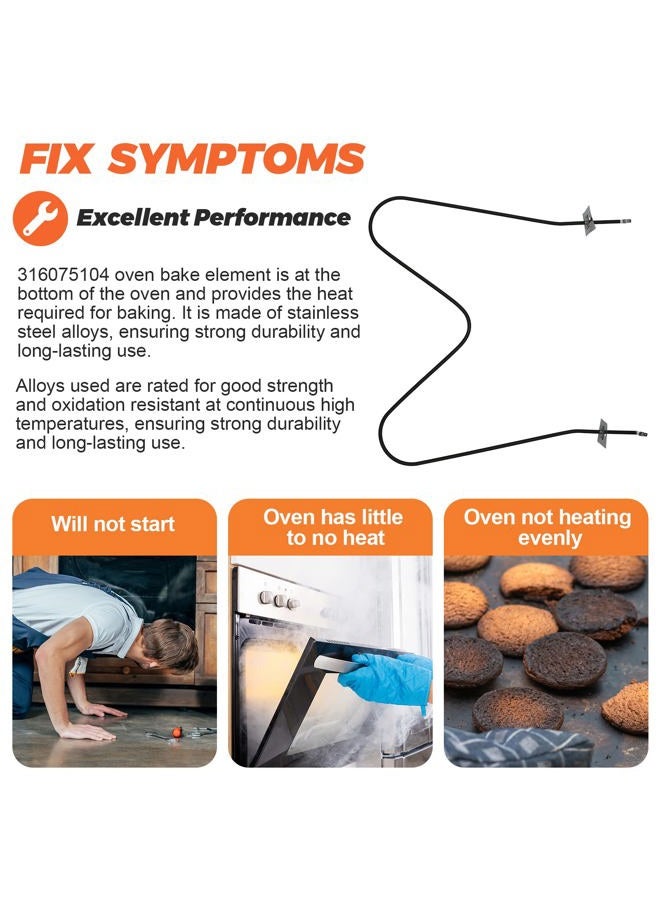 FIX SYMPTOMS

Excellent Performance

316075104 oven bake element is at the bottom of the oven and provides the heat required for baking. It is made of stainless steel alloys, ensuring strong durability and long-lasting use.

Alloys used are rated for good strength and oxidation resistant at continuous high temperatures, ensuring strong durability and long-lasting use.

Will not start

Oven has little to no heat

Oven not heating evenly