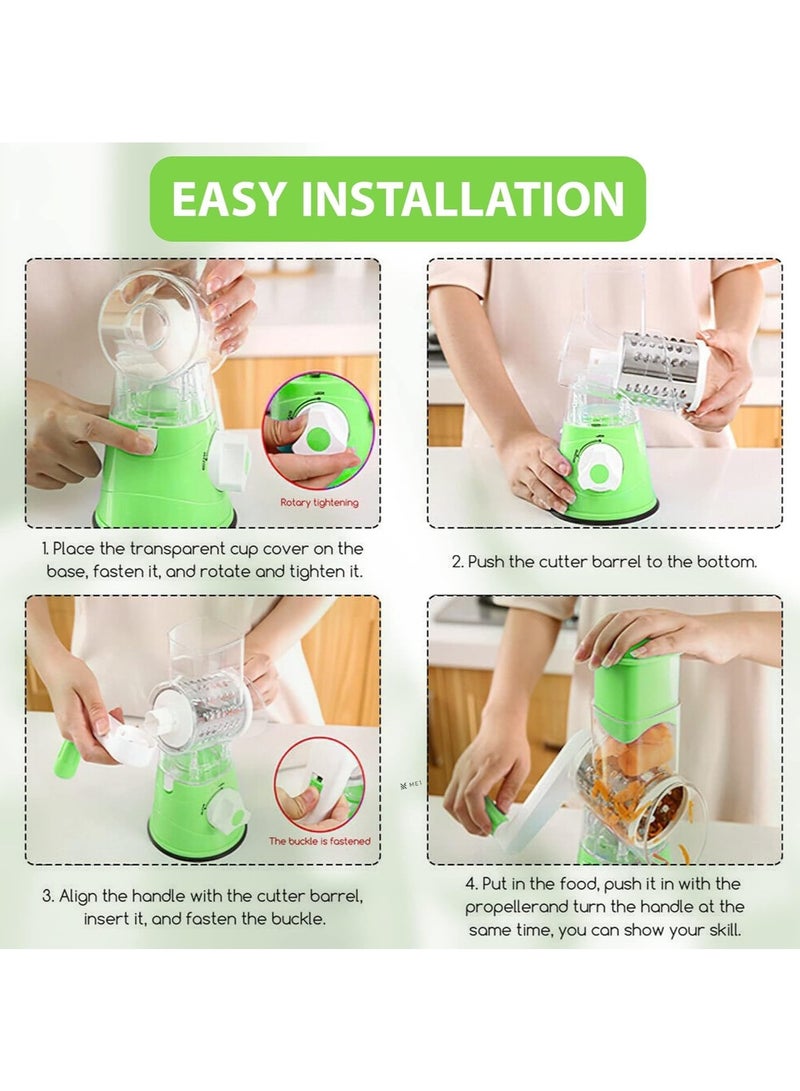 EASY INSTALLATION

Rotary tightening

1. Place the transparent cup cover on the base, fasten it, and rotate and tighten it.

2. Push the cutter barrel to the bottom.

The buckle is fastened

3. Align the handle with the cutter barrel, insert it, and fasten the buckle.

4. Put in the food, push it in with the propellerand turn the handle at the same time, you can show your skill.