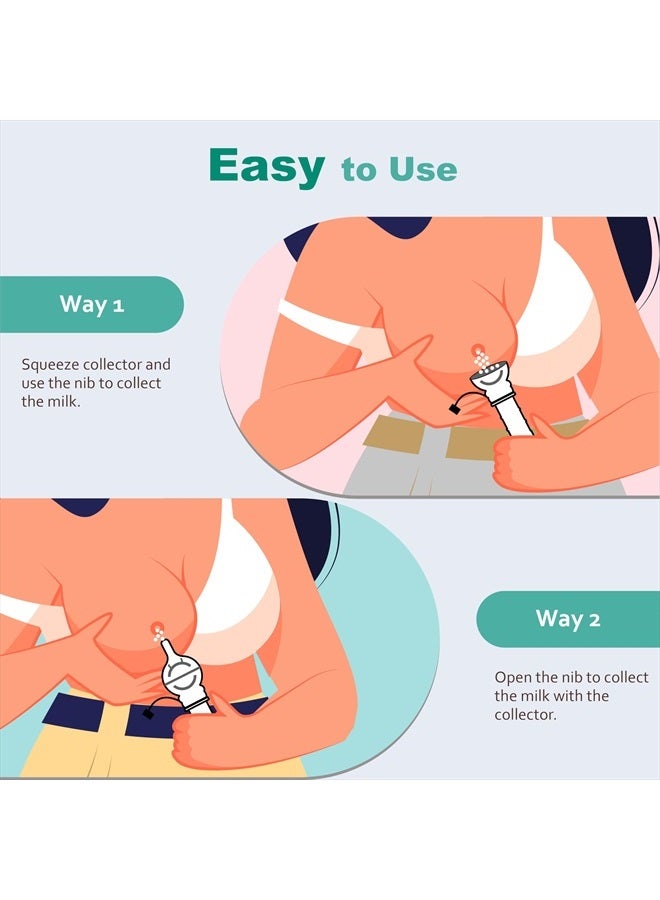 Easy to Use

Way 1

Squeeze collector and use the nib to collect the milk.

Way 2

Open the nib to collect the milk with the collector.