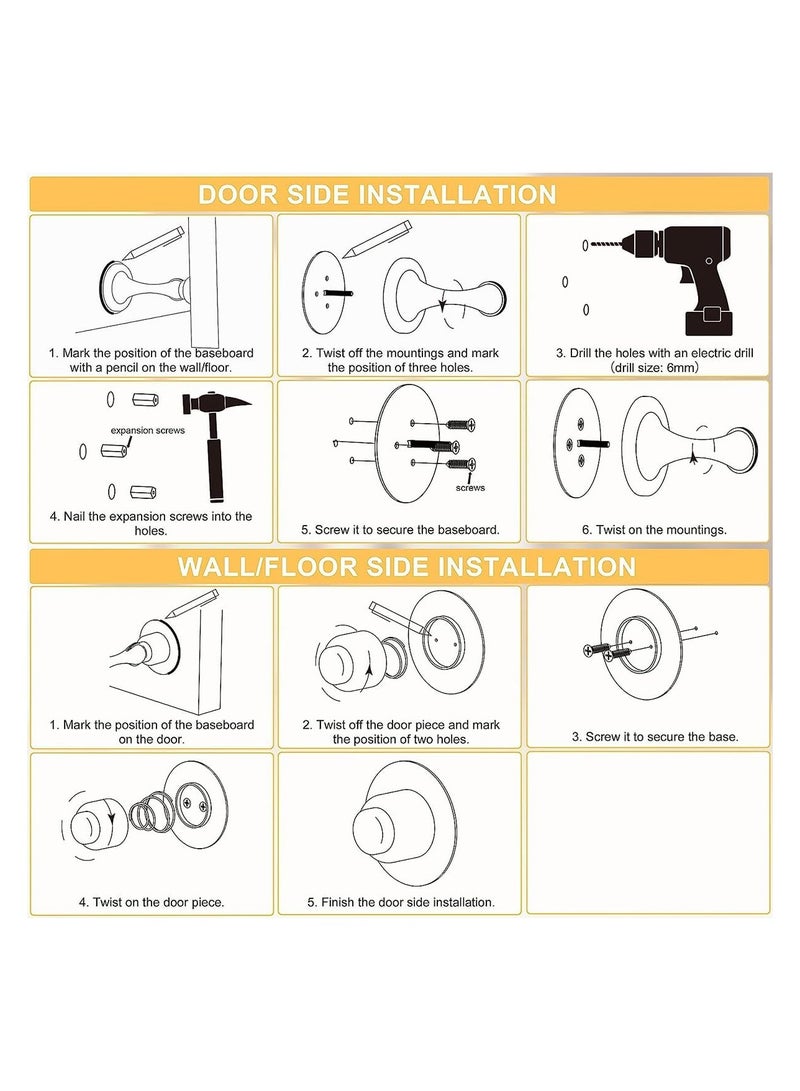 DOOR SIDE INSTALLATION

1. Mark the position of the baseboard with a pencil on the wall/floor.

2. Twist off the mountings and mark the position of three holes.

3. Drill the holes with an electric drill (drill size: 6mm)

expansion screws

4. Nail the expansion screws into the holes.

screws

5. Screw it to secure the baseboard.

6. Twist on the mountings.

WALL/FLOOR SIDE INSTALLATION

1. Mark the position of the baseboard on the door.

2. Twist off the door piece and mark the position of two holes.

3. Screw it to secure the base.

4. Twist on the door piece.

5. Finish the door side installation.