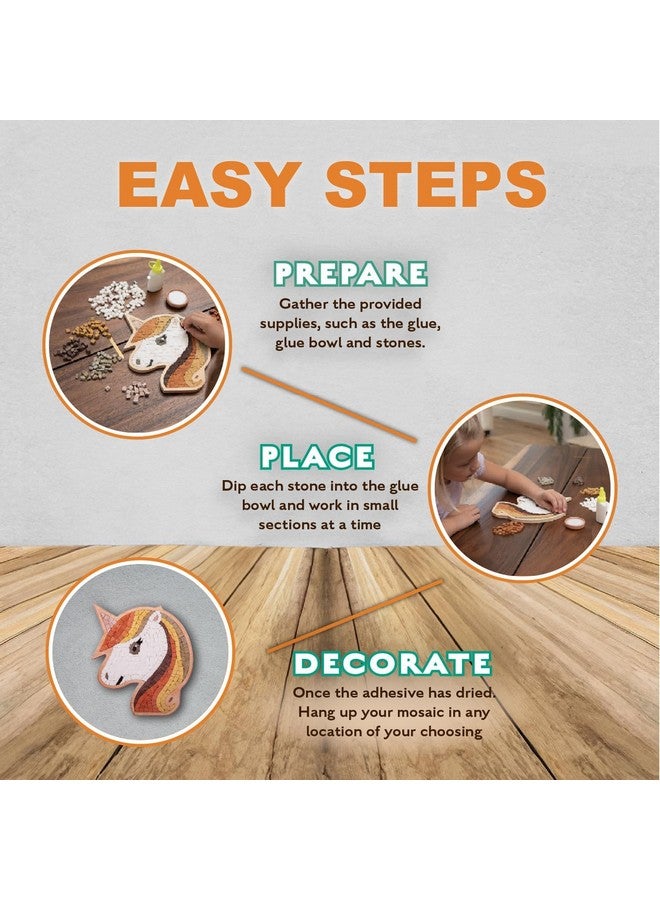 EASY STEPS

PREPARE
Gather the provided supplies, such as the glue, glue bowl and stones.

PLACE
Dip each stone into the glue bowl and work in small sections at a time

DECORATE
Once the adhesive has dried. Hang up your mosaic in any location of your choosing