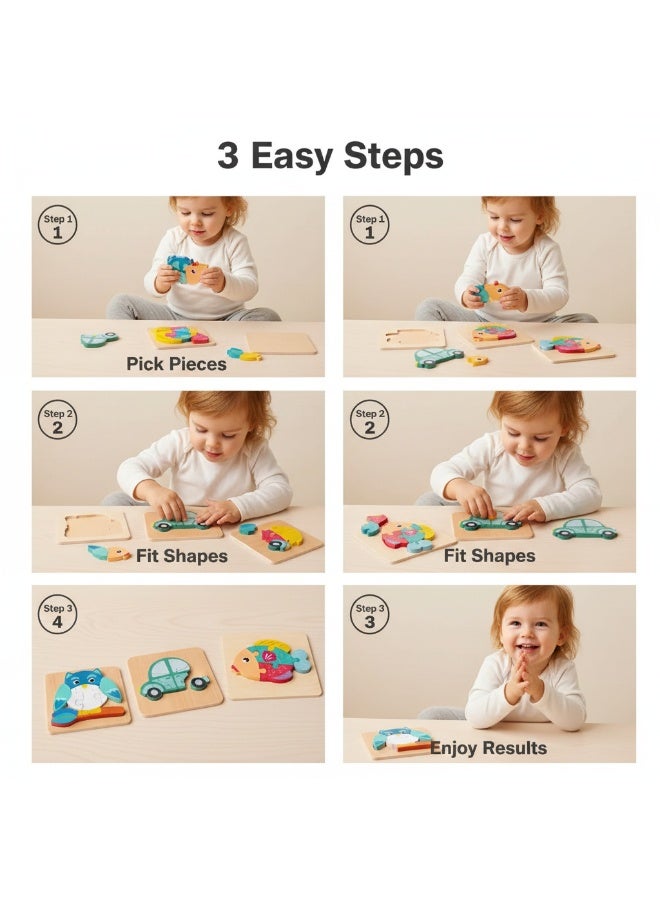 3 Easy Steps

Step 1
1

Pick Pieces

Step 1
1

Step 2
2

Fit Shapes

Step 2
2

Fit Shapes

Step 3
4

Step 3
3

Enjoy Results