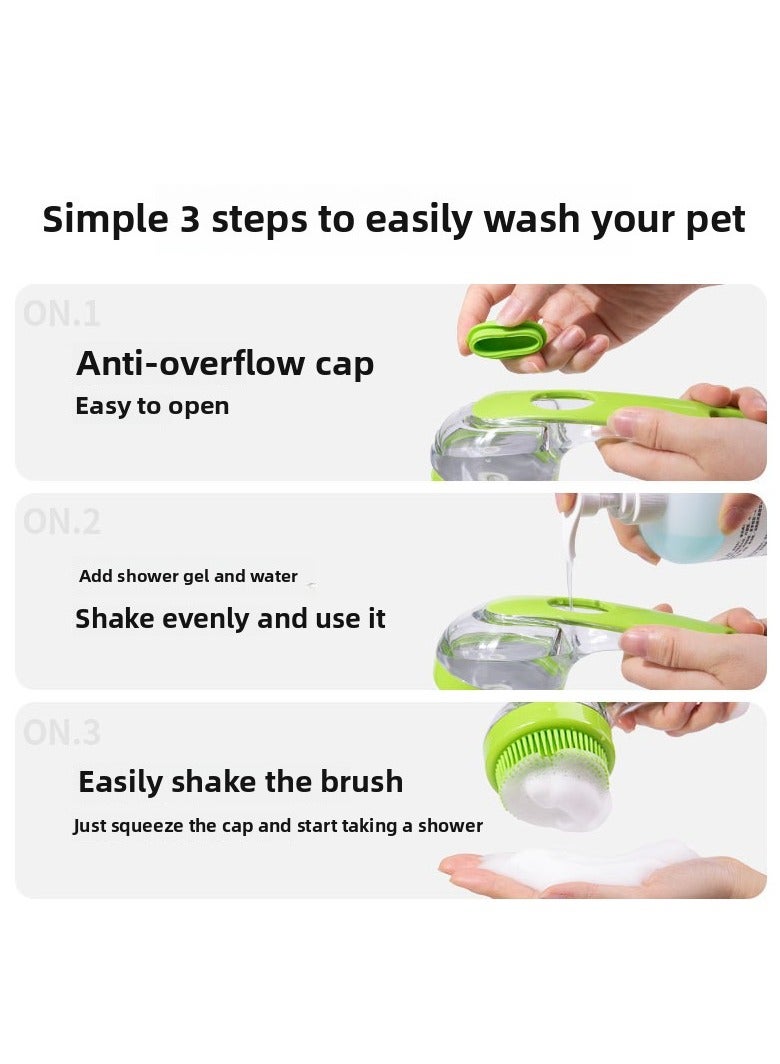 Simple 3 steps to easily wash your pet

ON.1

Anti-overflow cap

Easy to open

ON.2

Add shower gel and water

Shake evenly and use it

ON.3

Easily shake the brush

Just squeeze the cap and start taking a shower