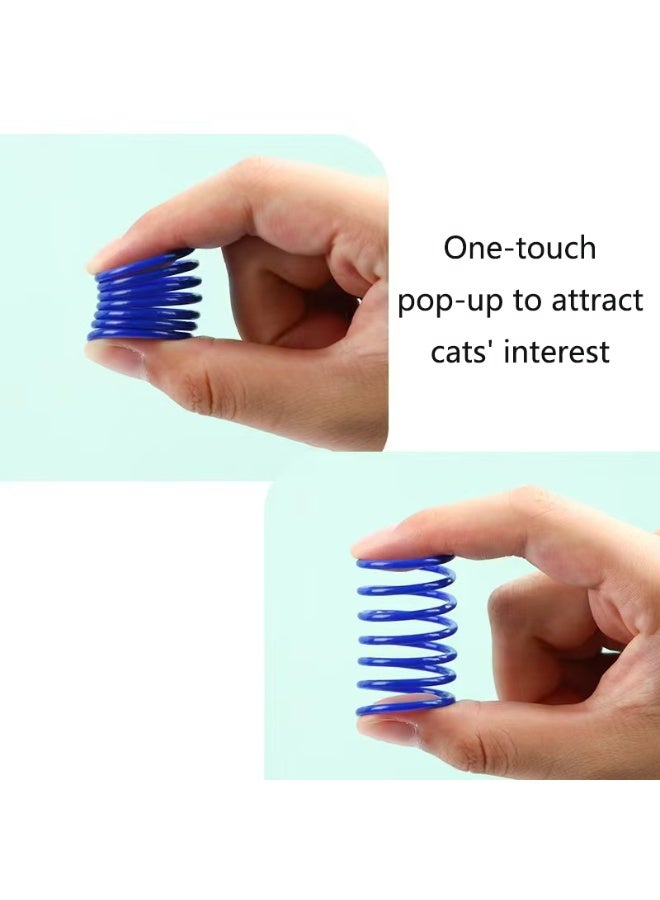 One-touch pop-up to attract cats' interest