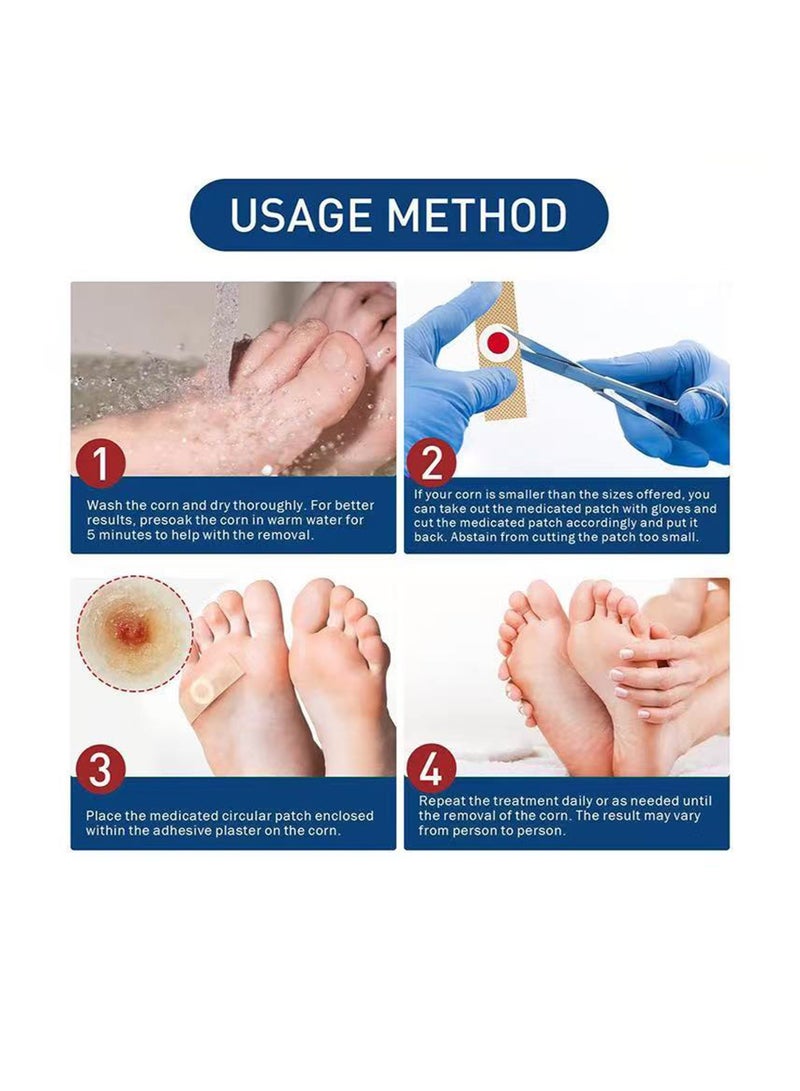 USAGE METHOD

1

Wash the corn and dry thoroughly. For better results, presoak the corn in warm water for 5 minutes to help with the removal.

2

If your corn is smaller than the sizes offered, you can take out the medicated patch with gloves and cut the medicated patch accordingly and put it back. Abstain from cutting the patch too small.

3

Place the medicated circular patch enclosed within the adhesive plaster on the corn.

4

Repeat the treatment daily or as needed until the removal of the corn. The result may vary from person to person.